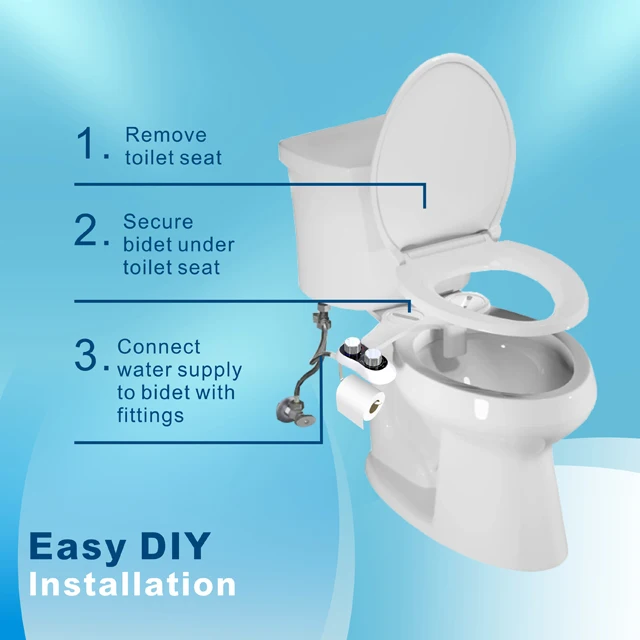 1. Remove toilet seat

2. Secure bidet under toilet seat

3. Connect water supply to bidet with fittings

Easy DIY Installation