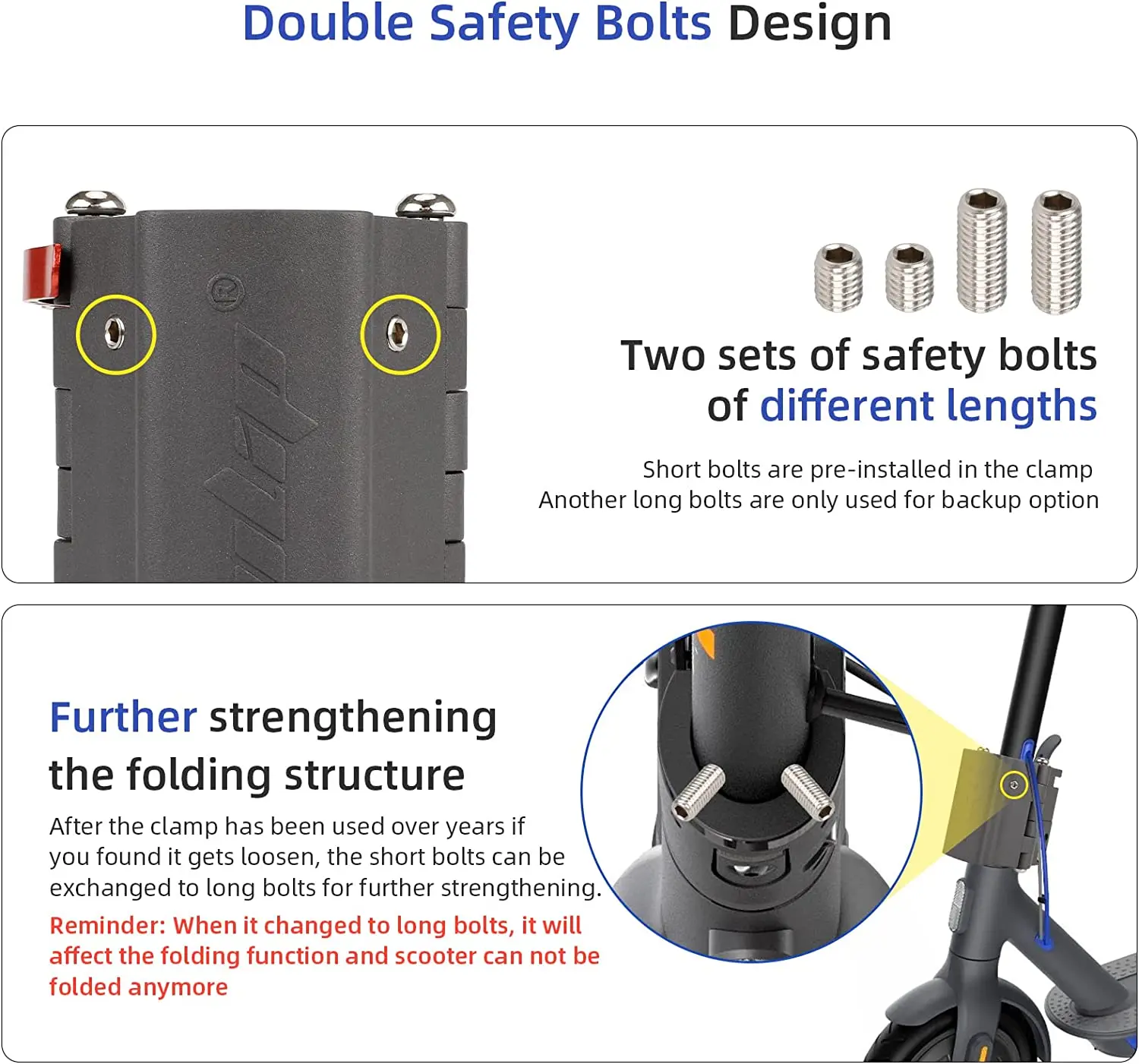 Double Safety Bolts Design

Two sets of safety bolts of different lengths

Short bolts are pre-installed in the clamp
Another long bolts are only used for backup option

Further strengthening the folding structure

After the clamp has been used over years if you found it gets loosen, the short bolts can be exchanged to long bolts for further strengthening.

Reminder: When it changed to long bolts, it will affect the folding function and scooter can not be folded anymore