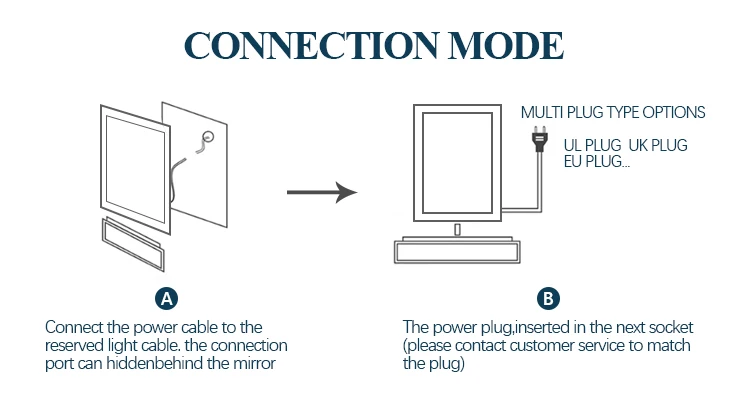 CONNECTION MODE

MULTI PLUG TYPE OPTIONS

UL PLUG UK PLUG
EU PLUG...

A

Connect the power cable to the reserved light cable. the connection port can hiddenbehind the mirror

B

The power plug,inserted in the next socket (please contact customer service to match the plug)