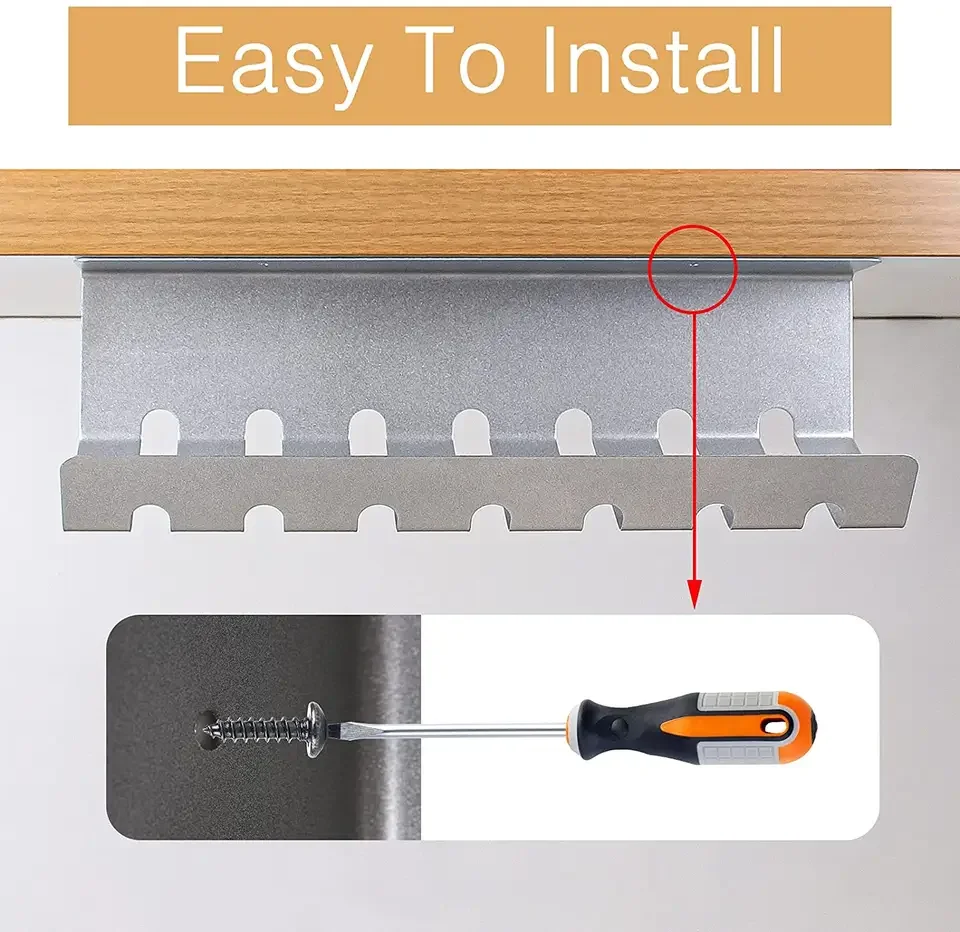 Easy To Install