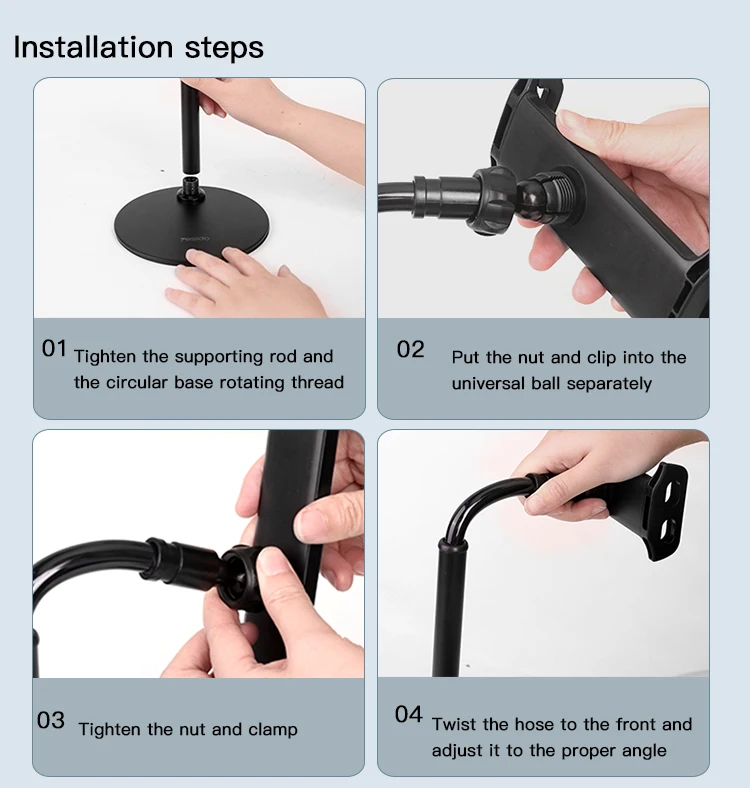 Installation steps

01 Tighten the supporting rod and the circular base rotating thread

02 Put the nut and clip into the universal ball separately

03 Tighten the nut and clamp

04 Twist the hose to the front and adjust it to the proper angle