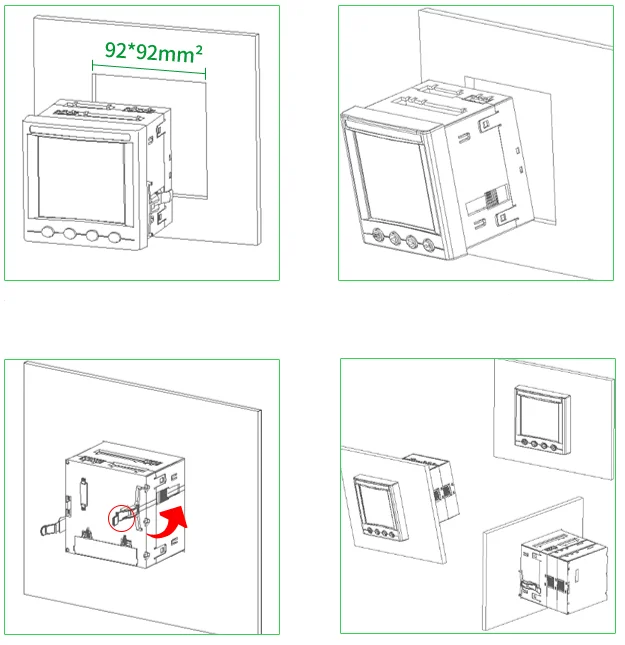 92*92mm²