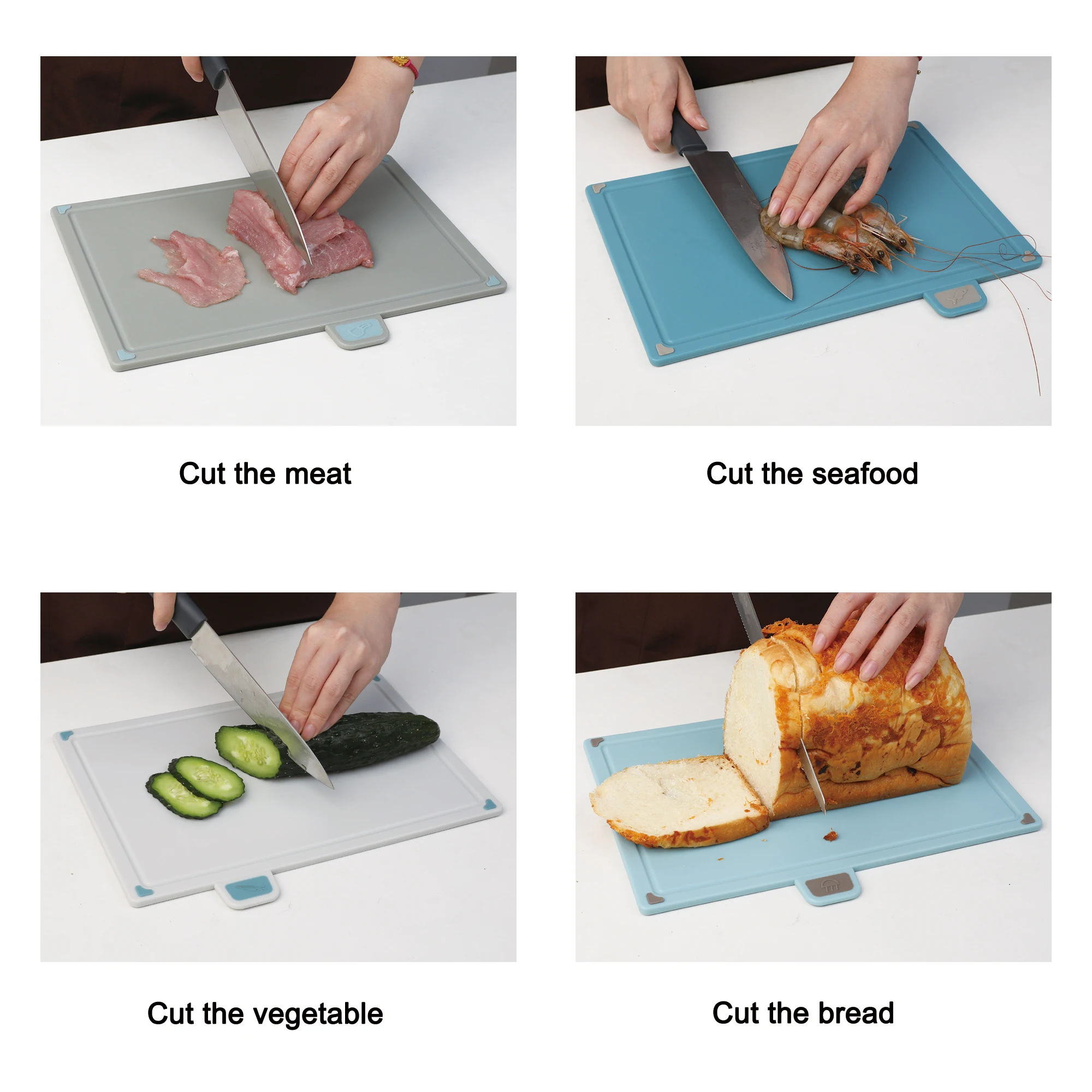 Cut the meat

Cut the seafood

Cut the vegetable

Cut the bread