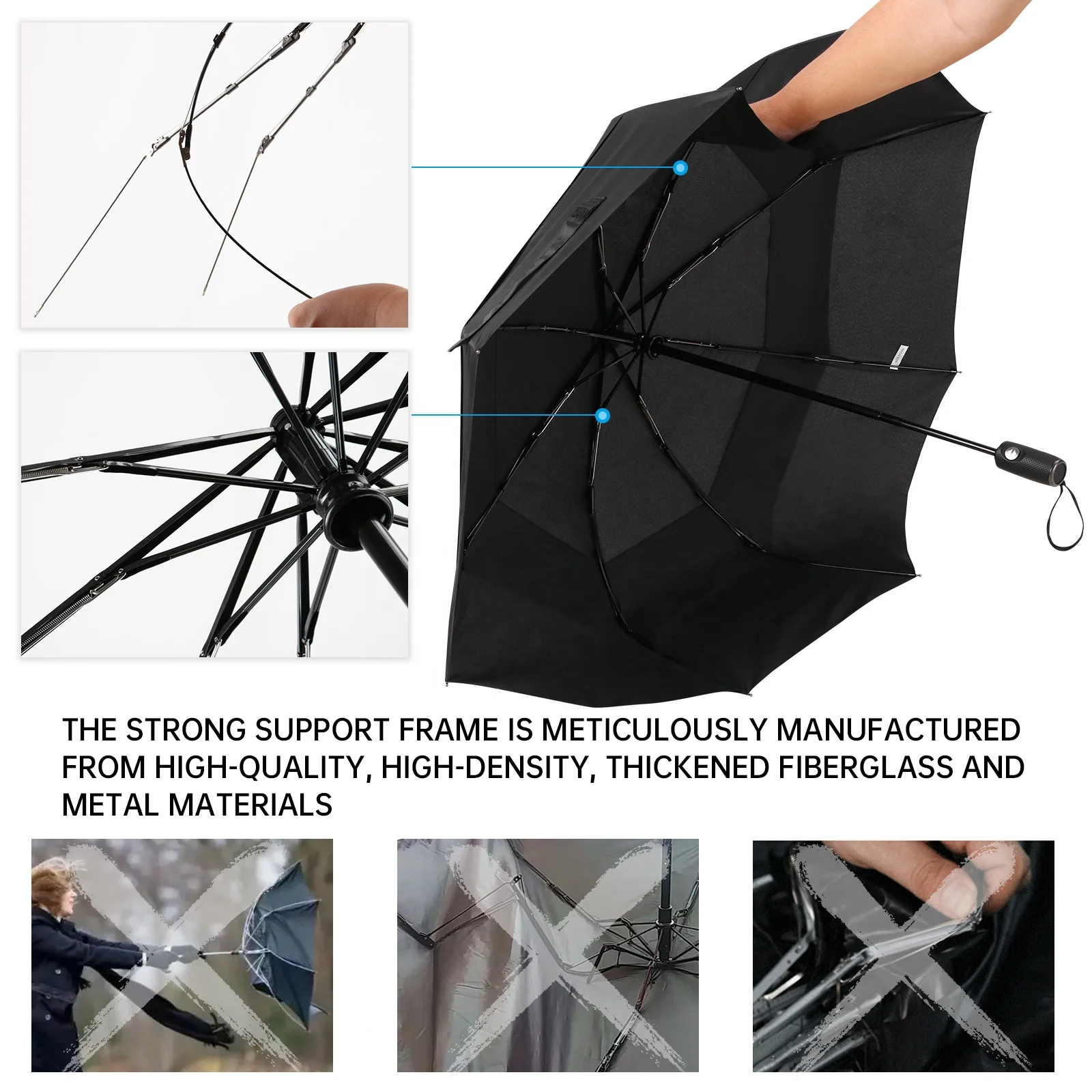 THE STRONG SUPPORT FRAME IS METICULOUSLY MANUFACTURED FROM HIGH-QUALITY, HIGH-DENSITY, THICKENED FIBERGLASS AND METAL MATERIALS