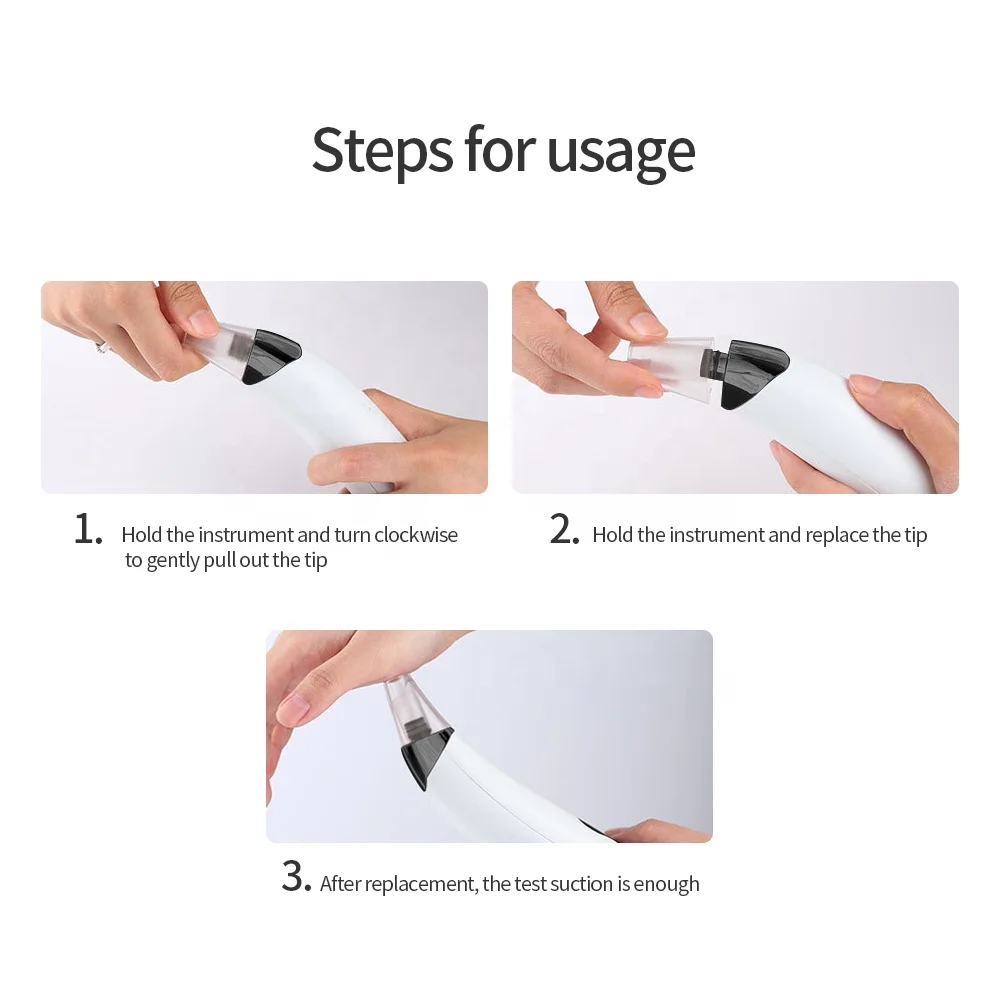 Steps for usage

1. Hold the instrument and turn clockwise to gently pull out the tip

2. Hold the instrument and replace the tip

3. After replacement, the test suction is enough