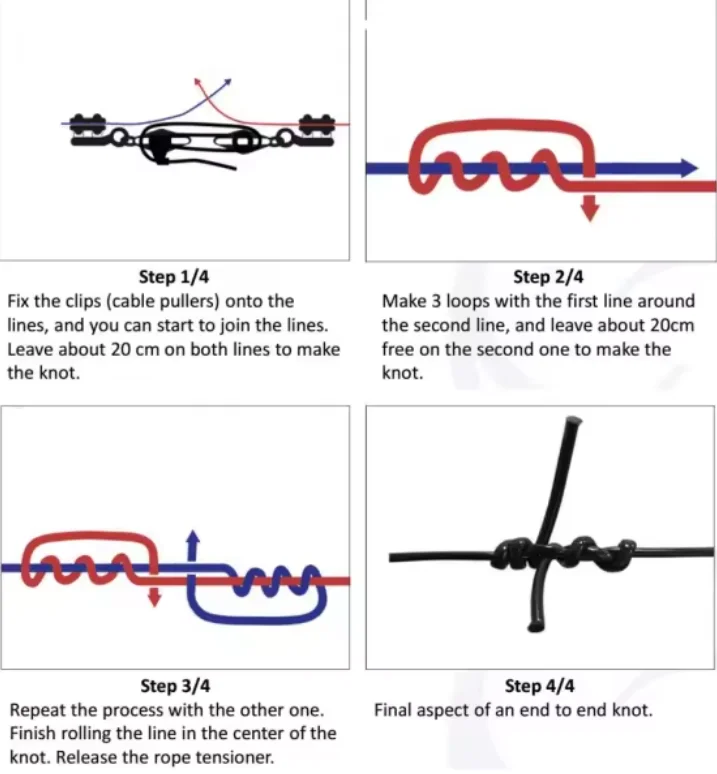 Step 1/4
Fix the clips (cable pullers) onto the lines, and you can start to join the lines. Leave about 20 cm on both lines to make the knot.

Step 2/4
Make 3 loops with the first line around the second line, and leave about 20cm free on the second one to make the knot.

Step 3/4
Repeat the process with the other one. Finish rolling the line in the center of the knot. Release the rope tensioner.

Step 4/4
Final aspect of an end to end knot.