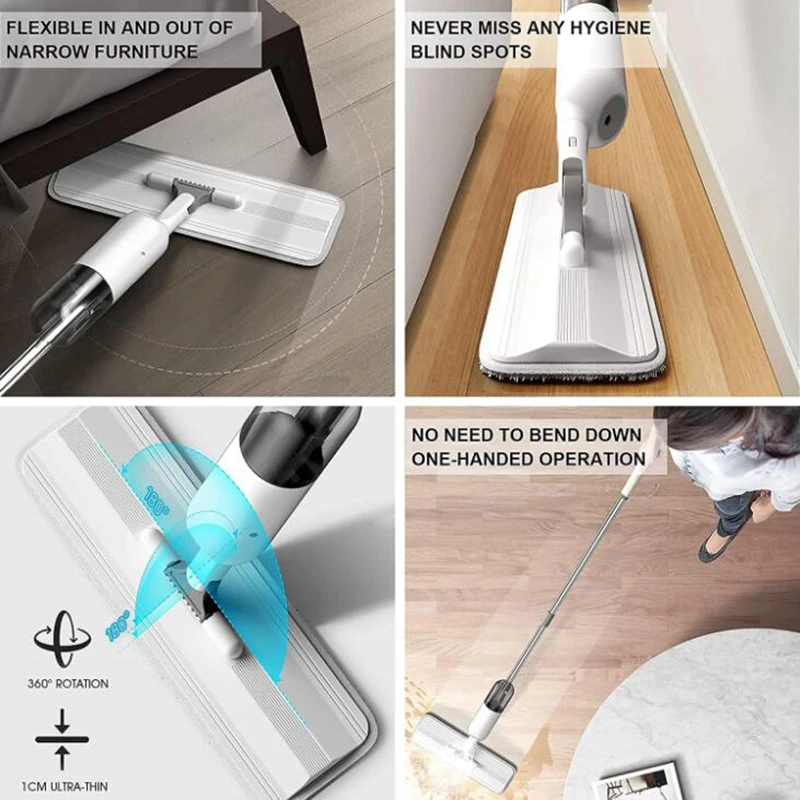 FLEXIBLE IN AND OUT OF NARROW FURNITURE

NEVER MISS ANY HYGIENE BLIND SPOTS

180°

180°

360° ROTATION

1CM ULTRA-THIN

NO NEED TO BEND DOWN ONE-HANDED OPERATION