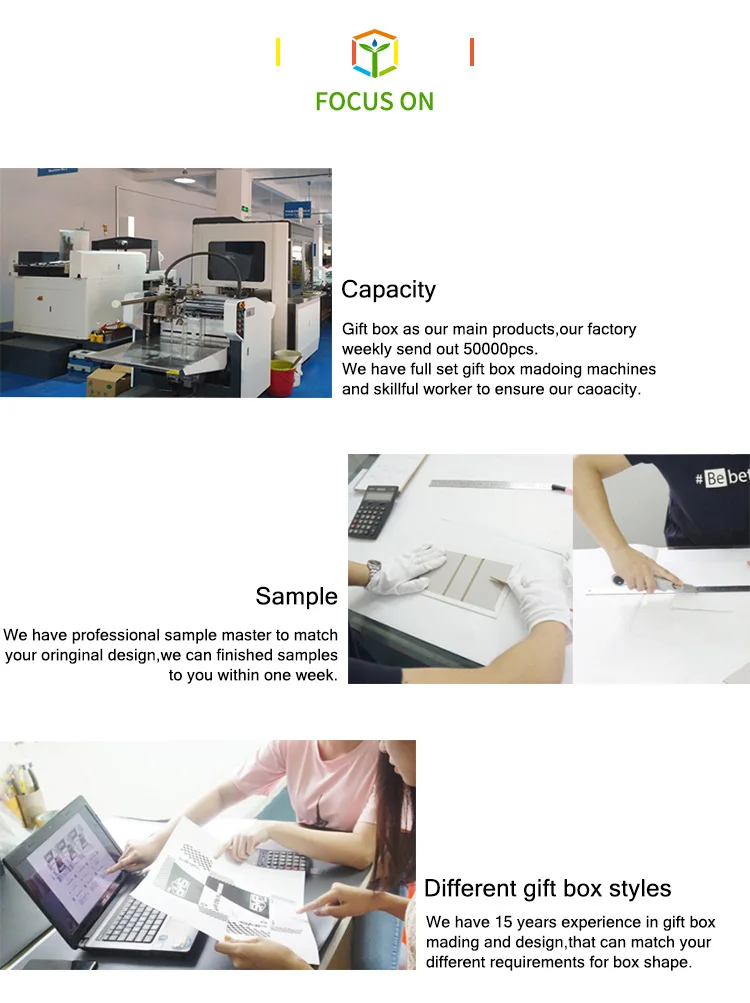 FOCUS ON

Capacity

Gift box as our main products,our factory weekly send out 50000pcs.
We have full set gift box madoing machines and skillful worker to ensure our caoacity.

#Bebet

Sample

We have professional sample master to match your oringinal design,we can finished samples to you within one week.

Different gift box styles

We have 15 years experience in gift box mading and design,that can match your different requirements for box shape.