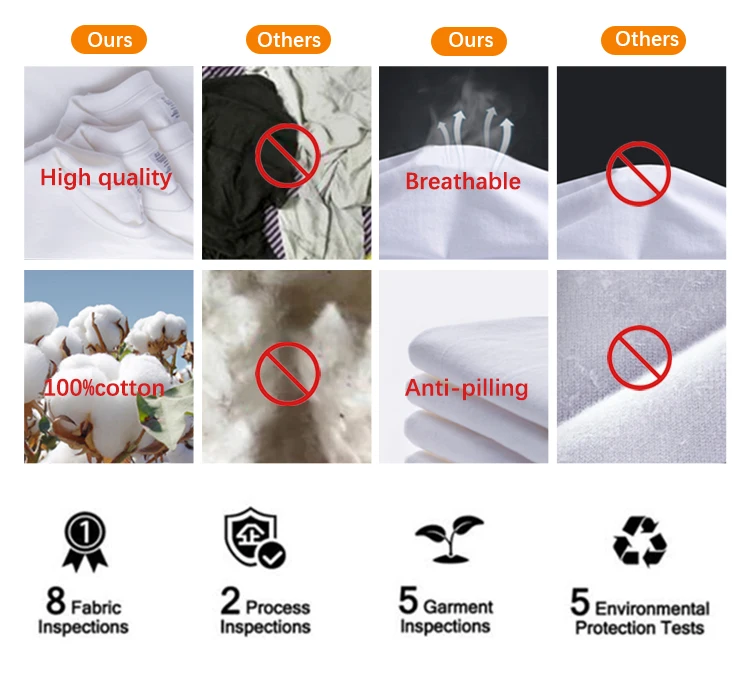 Ours

Others

Ours

Others

High quality

Breathable

100%cotton

Anti-pilling

1

8 Fabric Inspections

2 Process Inspections

5 Garment Inspections

5 Environmental Protection Tests