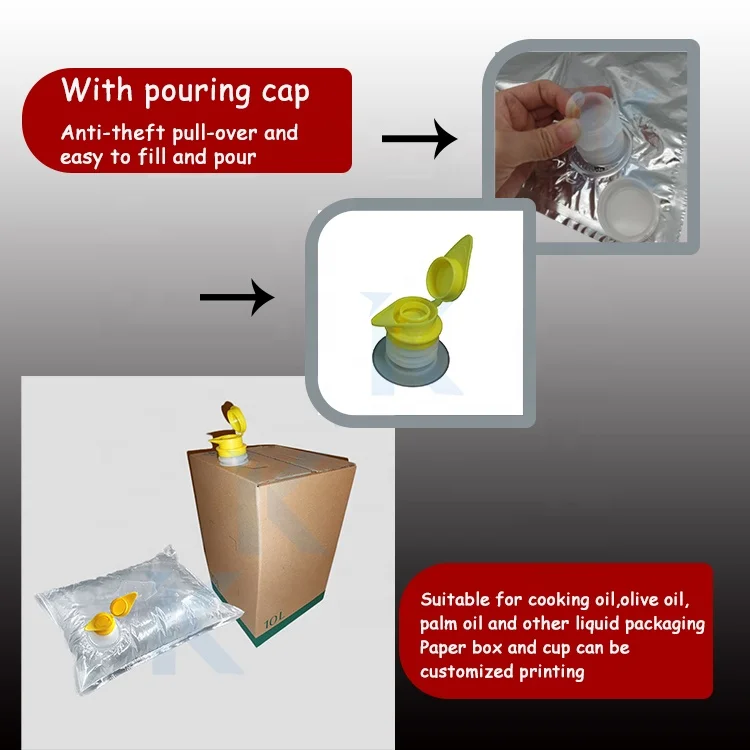 With pouring cap

Anti-theft pull-over and easy to fill and pour

10L

Suitable for cooking oil,olive oil, palm oil and other liquid packaging
Paper box and cup can be customized printing