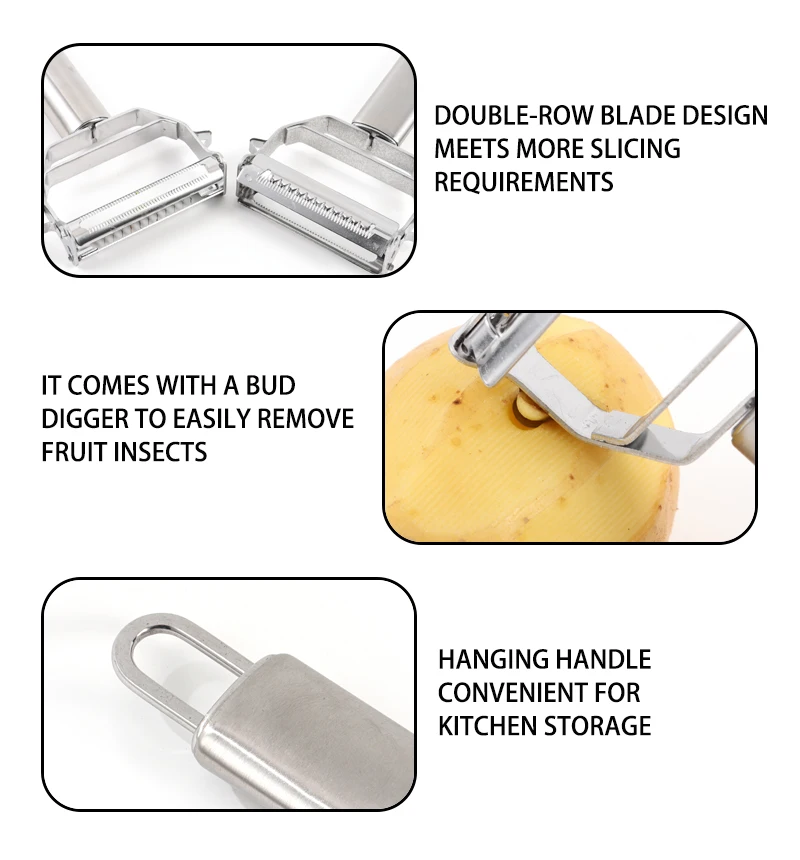 DOUBLE-ROW BLADE DESIGN MEETS MORE SLICING REQUIREMENTS

IT COMES WITH A BUD DIGGER TO EASILY REMOVE FRUIT INSECTS

HANGING HANDLE CONVENIENT FOR KITCHEN STORAGE