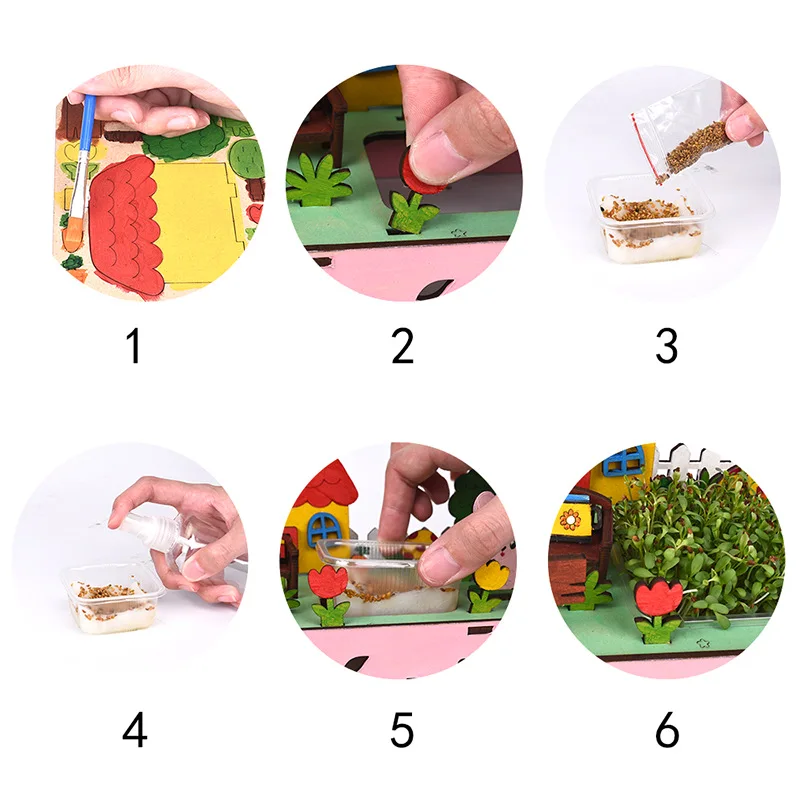 1

2

3

4

5

6