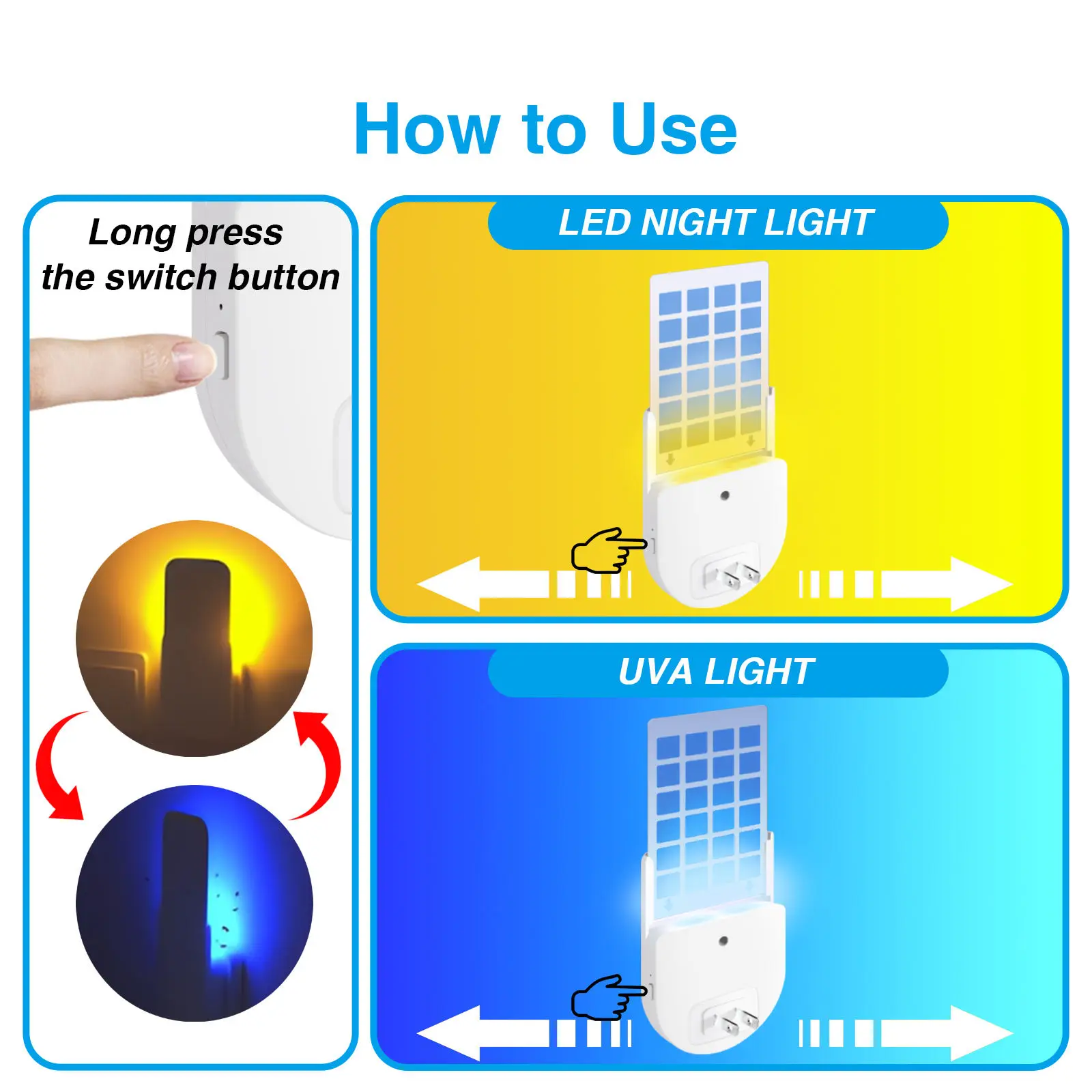 How to Use

Long press the switch button

LED NIGHT LIGHT

UVA LIGHT