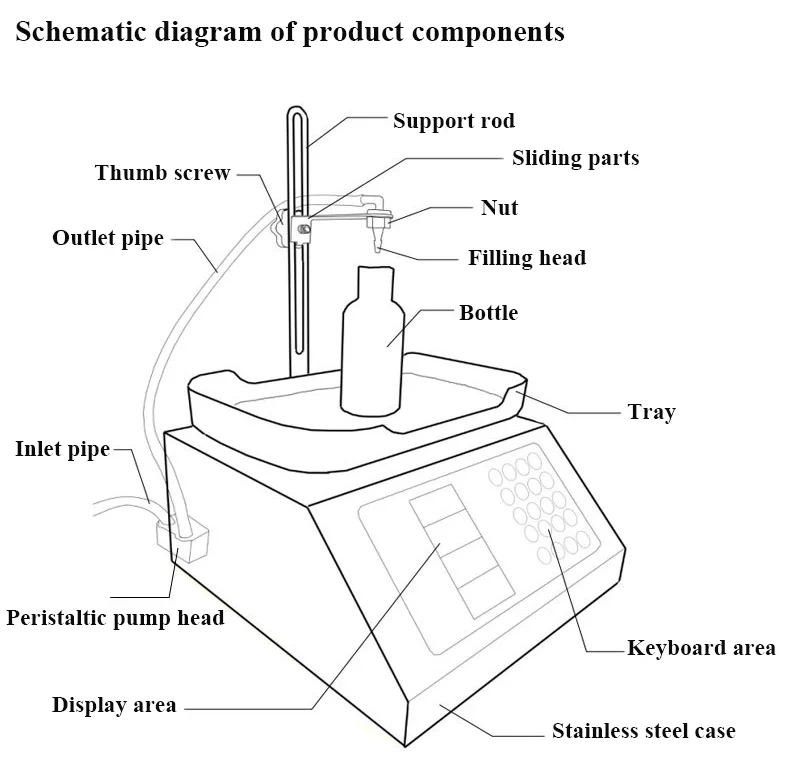 Schematic diagram of product components

Support rod

Sliding parts

Thumb screw

Nut

Outlet pipe

Filling head

Bottle

Tray

Inlet pipe

Peristaltic pump head

Keyboard area

Display area

Stainless steel case