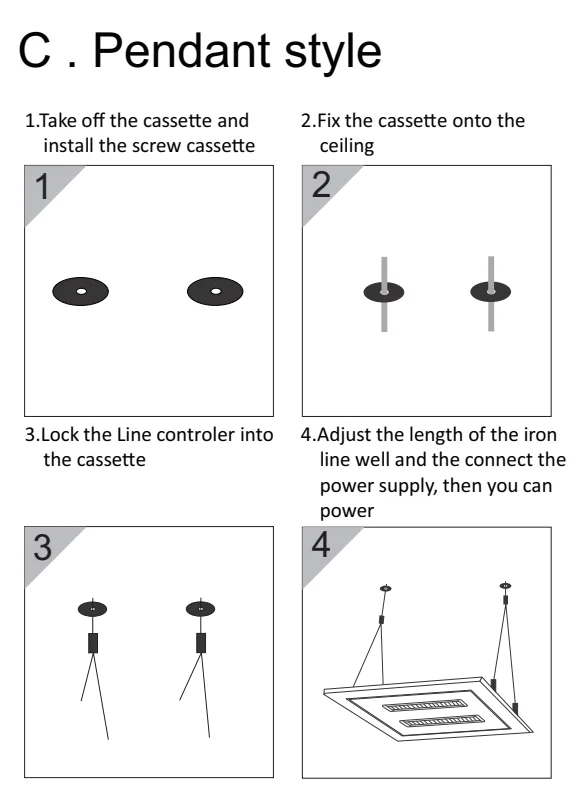 C . Pendant style

1.Take off the cassette and install the screw cassette

1

2.Fix the cassette onto the ceiling

2

3.Lock the Line controler into the cassette

3

4.Adjust the length of the iron line well and the connect the power supply, then you can power

4