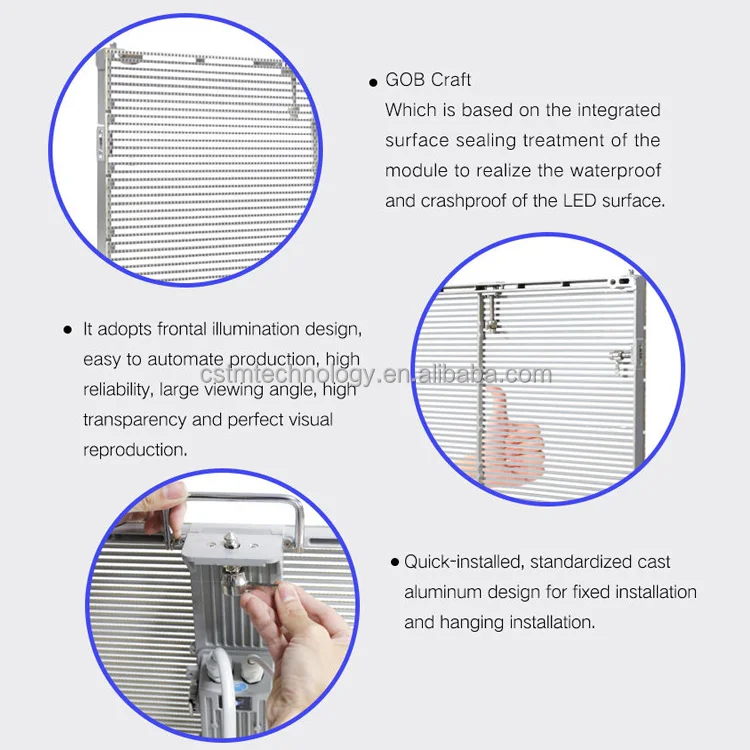 ● GOB Craft
Which is based on the integrated surface sealing treatment of the module to realize the waterproof and crashproof of the LED surface.

● It adopts frontal illumination design, easy to automate production, high reliability, large viewing angle, high transparency and perfect visual reproduction.

cstmtechnology.en.alibaba.com

● Quick-installed, standardized cast aluminum design for fixed installation and hanging installation.