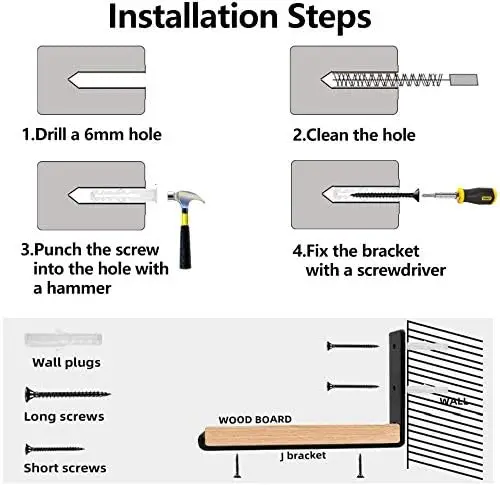 Installation Steps

1.Drill a 6mm hole

2.Clean the hole

3.Punch the screw into the hole with a hammer

4.Fix the bracket with a screwdriver

Wall plugs

Long screws

Short screws

WOOD BOARD

J bracket

WALL