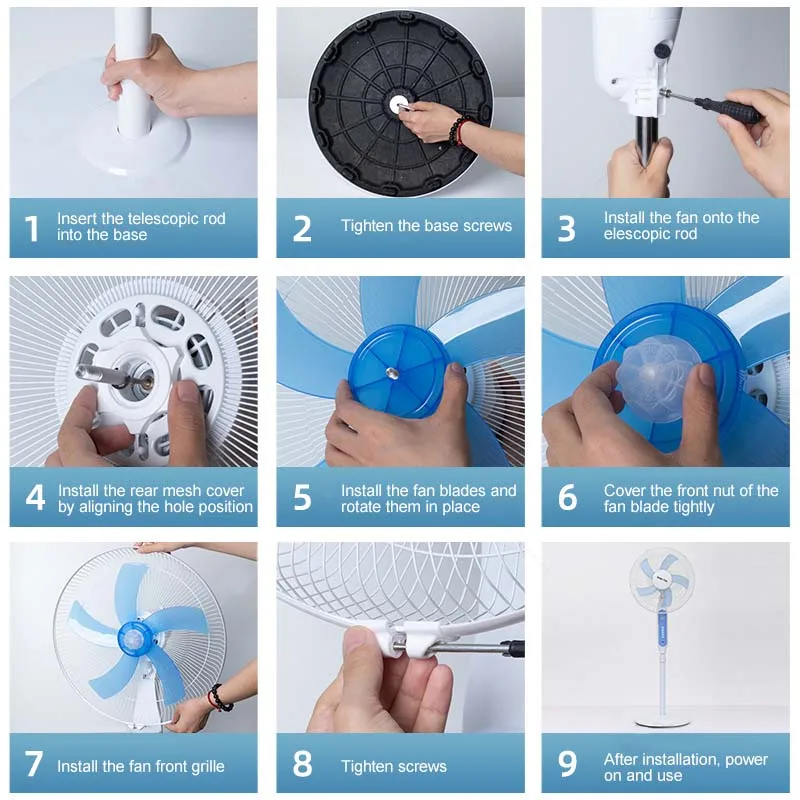 1 Insert the telescopic rod into the base

2 Tighten the base screws

3 Install the fan onto the elescopic rod

4 Install the rear mesh cover by aligning the hole position

5 Install the fan blades and rotate them in place

6 Cover the front nut of the fan blade tightly

7 Install the fan front grille

8 Tighten screws

9 After installation, power on and use