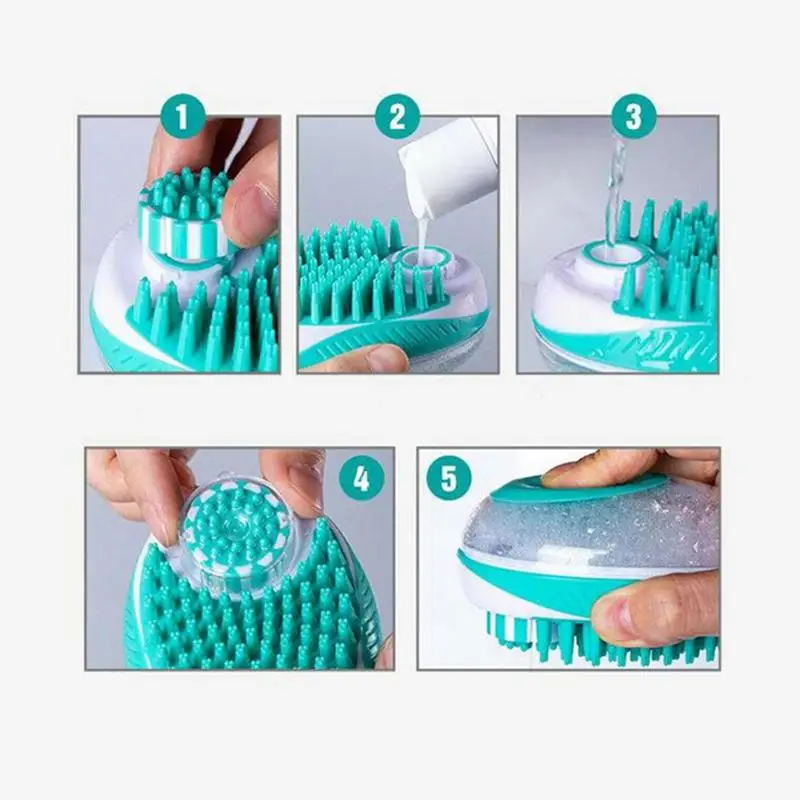 1
2
3
4
5