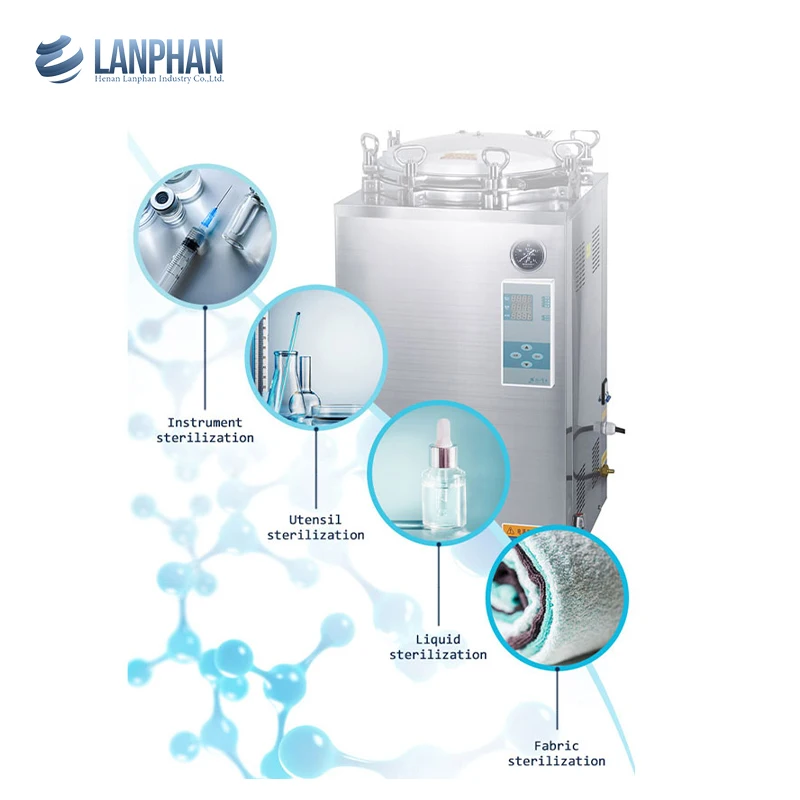 LANPHAN
Henan Lanphan Industry Co.,Ltd.

Instrument sterilization

Utensil sterilization

Liquid sterilization

Fabric sterilization