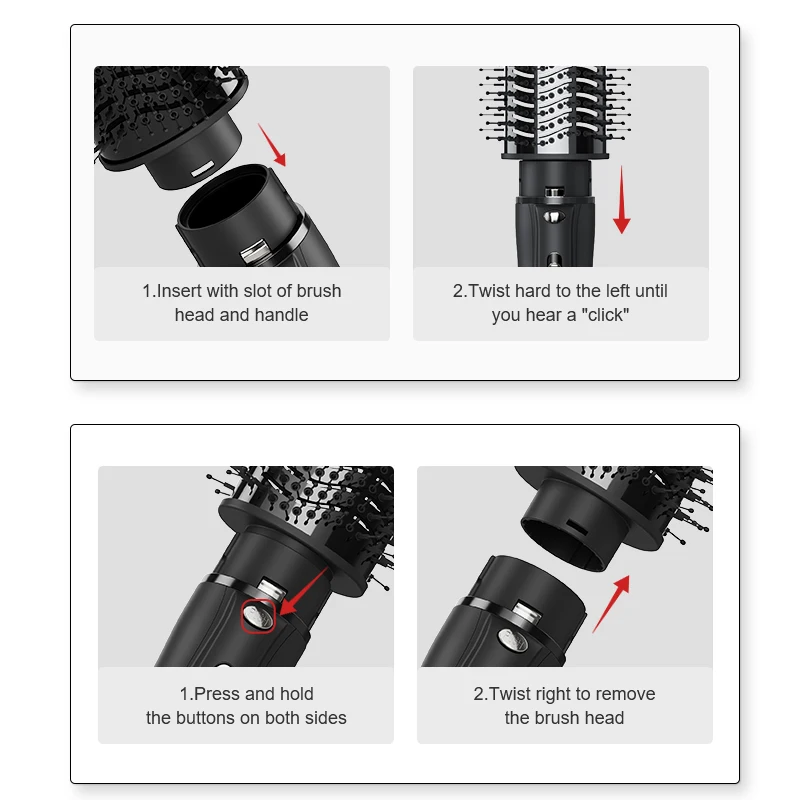 1.Insert with slot of brush head and handle

2.Twist hard to the left until you hear a "click"

1.Press and hold the buttons on both sides

2.Twist right to remove the brush head