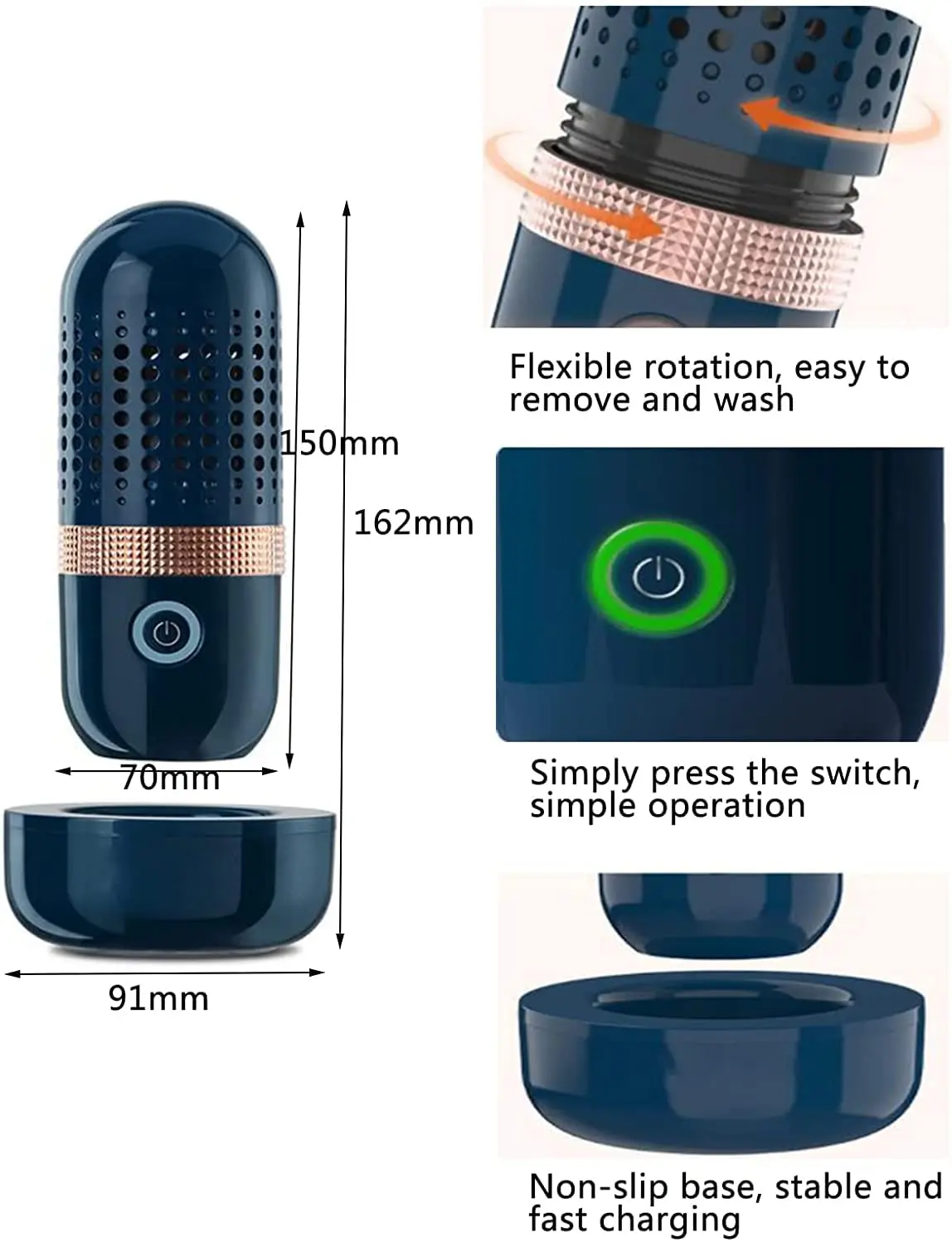 150mm

162mm

70mm

91mm

Flexible rotation, easy to remove and wash

Simply press the switch, simple operation

Non-slip base, stable and fast charging