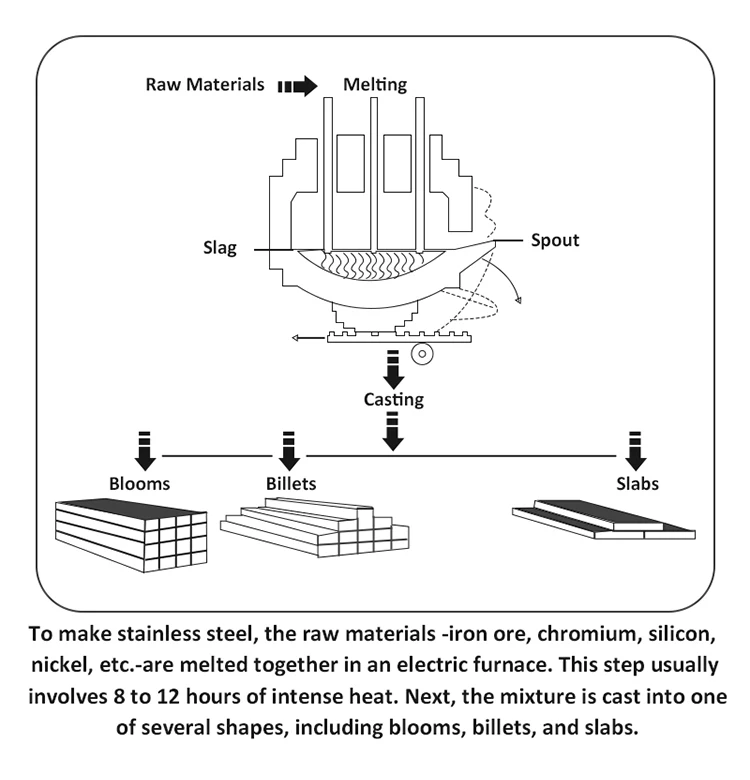 Raw Materials

Melting

Slag

Spout

Casting

Blooms

Billets

Slabs

To make stainless steel, the raw materials -iron ore, chromium, silicon, nickel, etc.-are melted together in an electric furnace. This step usually involves 8 to 12 hours of intense heat. Next, the mixture is cast into one of several shapes, including blooms, billets, and slabs.