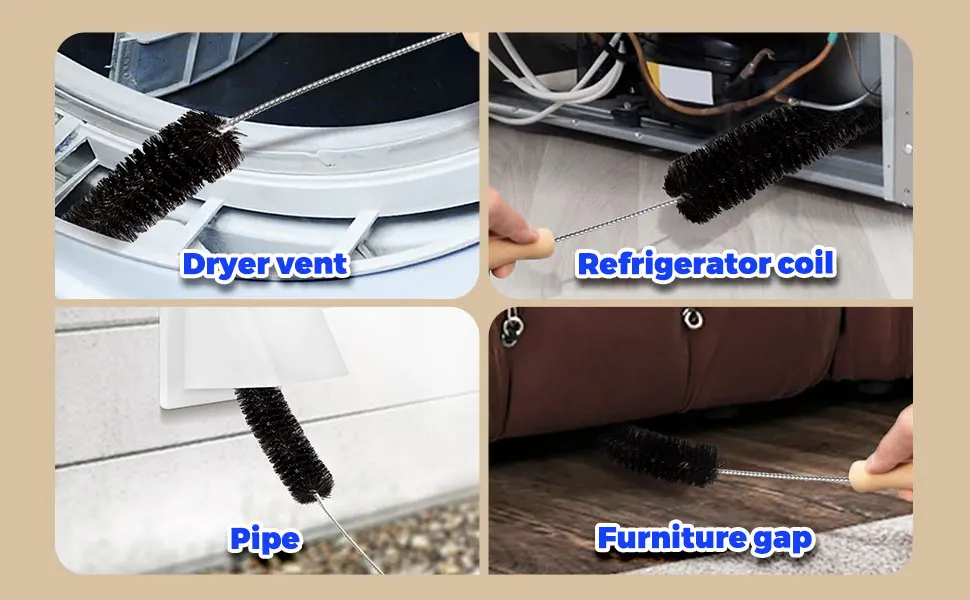 Dryer vent

Refrigerator coil

Pipe

Furniture gap