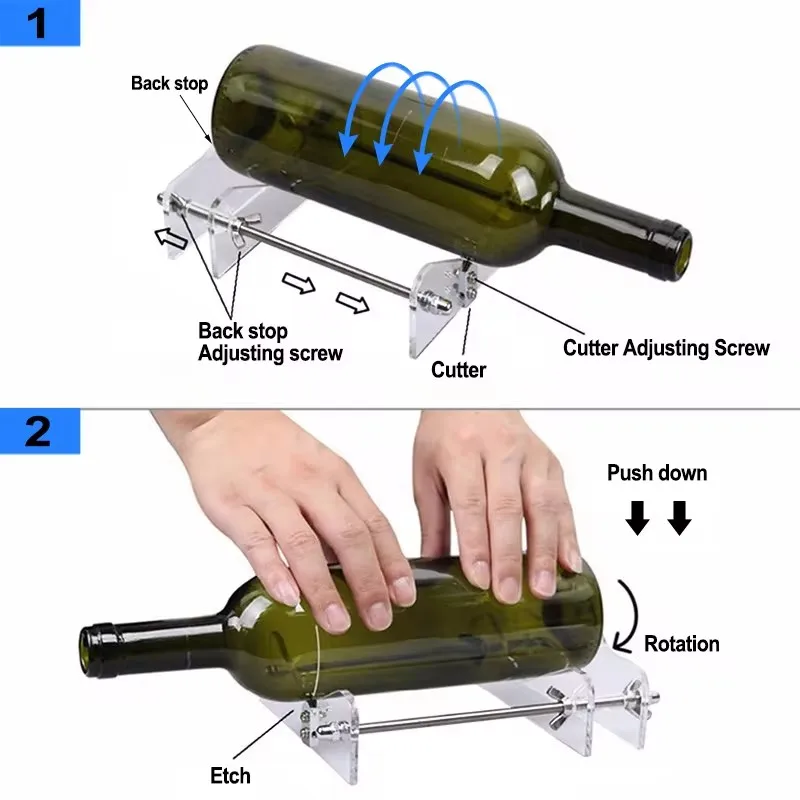 1

Back stop

Back stop
Adjusting screw

Cutter

Cutter Adjusting Screw

2

Push down

Rotation

Etch