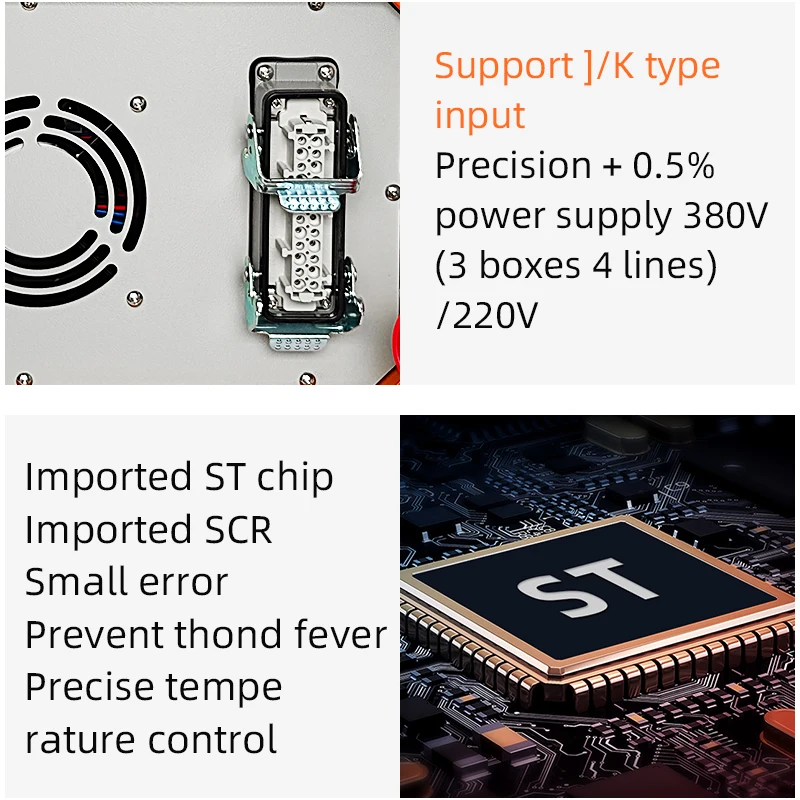 Support ]/K type input
Precision + 0.5%
power supply 380V
(3 boxes 4 lines)
/220V

Imported ST chip
Imported SCR
Small error
Prevent thond fever
Precise tempe
rature control

ST