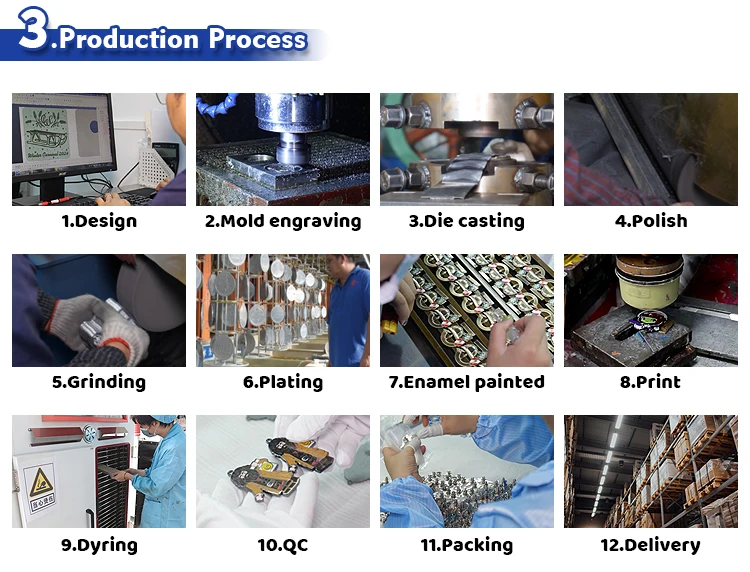 3.Production Process

1.Design

2.Mold engraving

3.Die casting

4.Polish

5.Grinding

6.Plating

7.Enamel painted

8.Print

9.Dyring

10.QC

11.Packing

12.Delivery