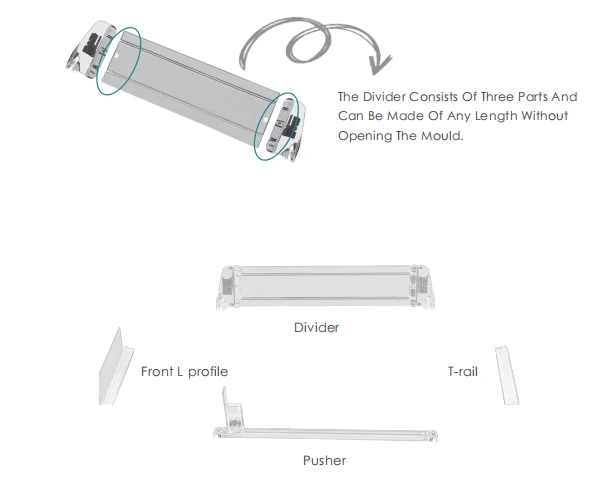 The Divider Consists Of Three Parts And Can Be Made Of Any Length Without Opening The Mould.

Divider

Front L profile

T-rail

Pusher