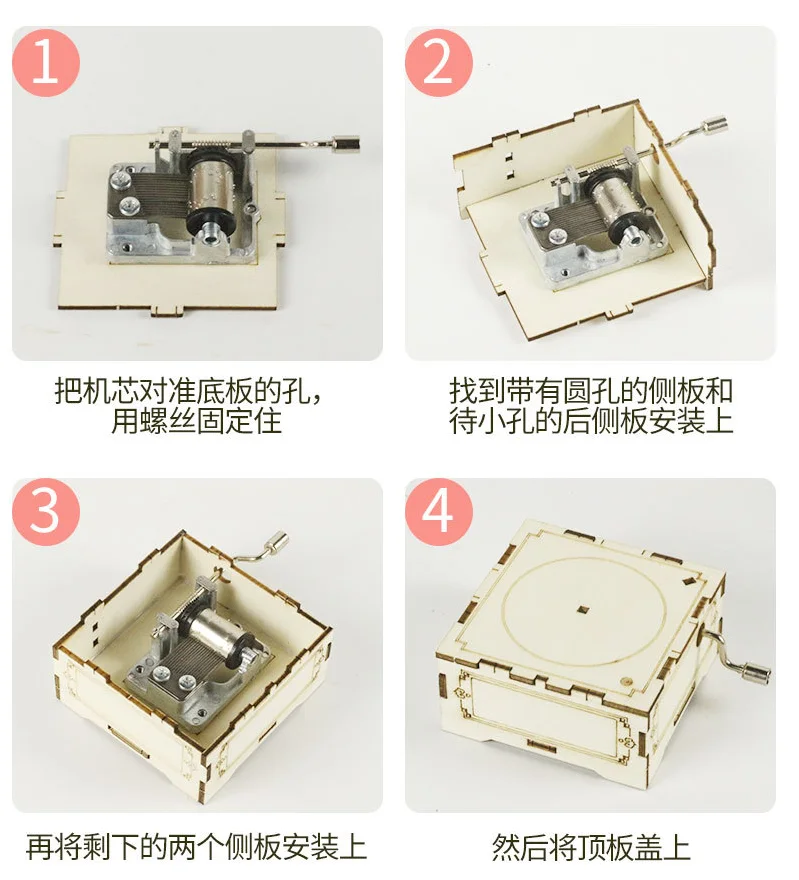 1

把机芯对准底板的孔，用螺丝固定住

2

找到带有圆孔的侧板和待小孔的后侧板安装上

3

再将剩下的两个侧板安装上

4

然后将顶板盖上