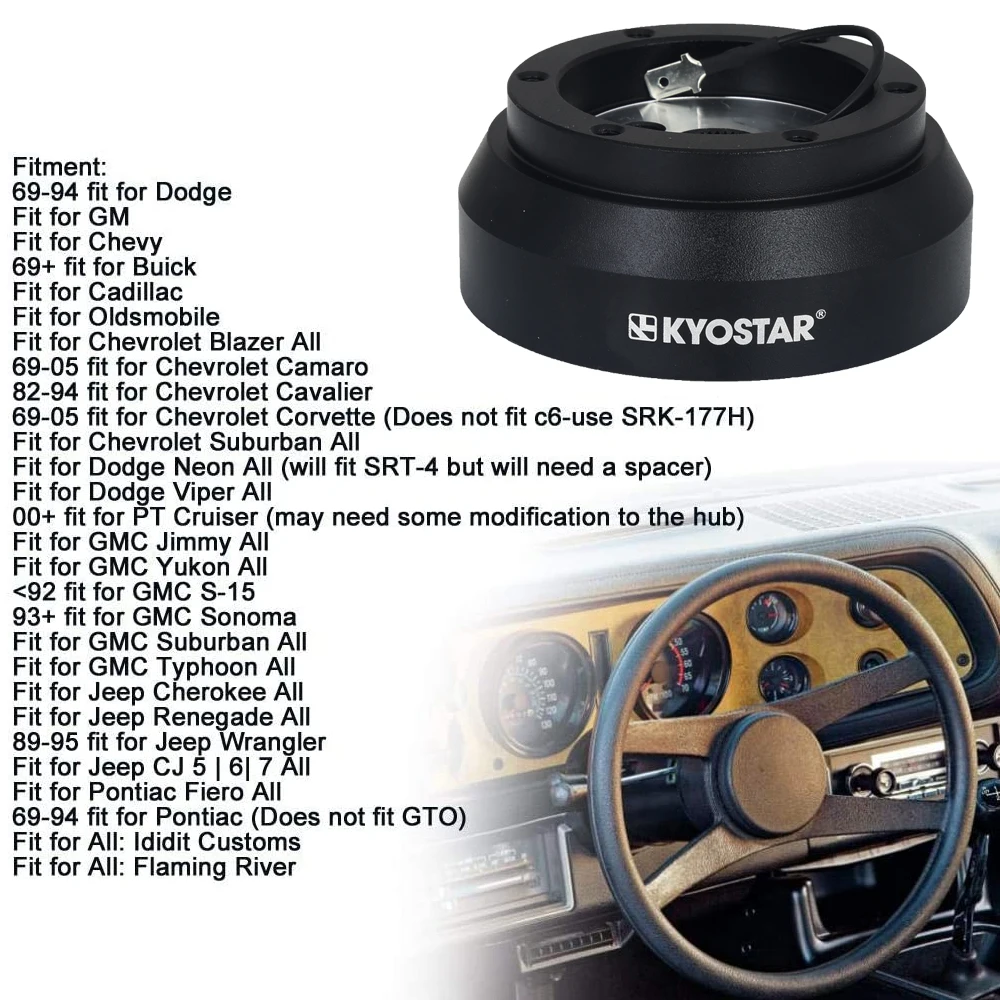 Fitment:
69-94 fit for Dodge
Fit for GM
Fit for Chevy
69+ fit for Buick
Fit for Cadillac
Fit for Oldsmobile
Fit for Chevrolet Blazer All
69-05 fit for Chevrolet Camaro
82-94 fit for Chevrolet Cavalier
69-05 fit for Chevrolet Corvette (Does not fit c6-use SRK-177H)
Fit for Chevrolet Suburban All
Fit for Dodge Neon All (will fit SRT-4 but will need a spacer)
Fit for Dodge Viper All
00+ fit for PT Cruiser (may need some modification to the hub)
Fit for GMC Jimmy All
Fit for GMC Yukon All
<92 fit for GMC S-15
93+ fit for GMC Sonoma
Fit for GMC Suburban All
Fit for GMC Typhoon All
Fit for Jeep Cherokee All
Fit for Jeep Renegade All
89-95 fit for Jeep Wrangler
Fit for Jeep CJ 5 | 6| 7 All
Fit for Pontiac Fiero All
69-94 fit for Pontiac (Does not fit GTO)
Fit for All: Ididit Customs
Fit for All: Flaming River

KYOSTAR®