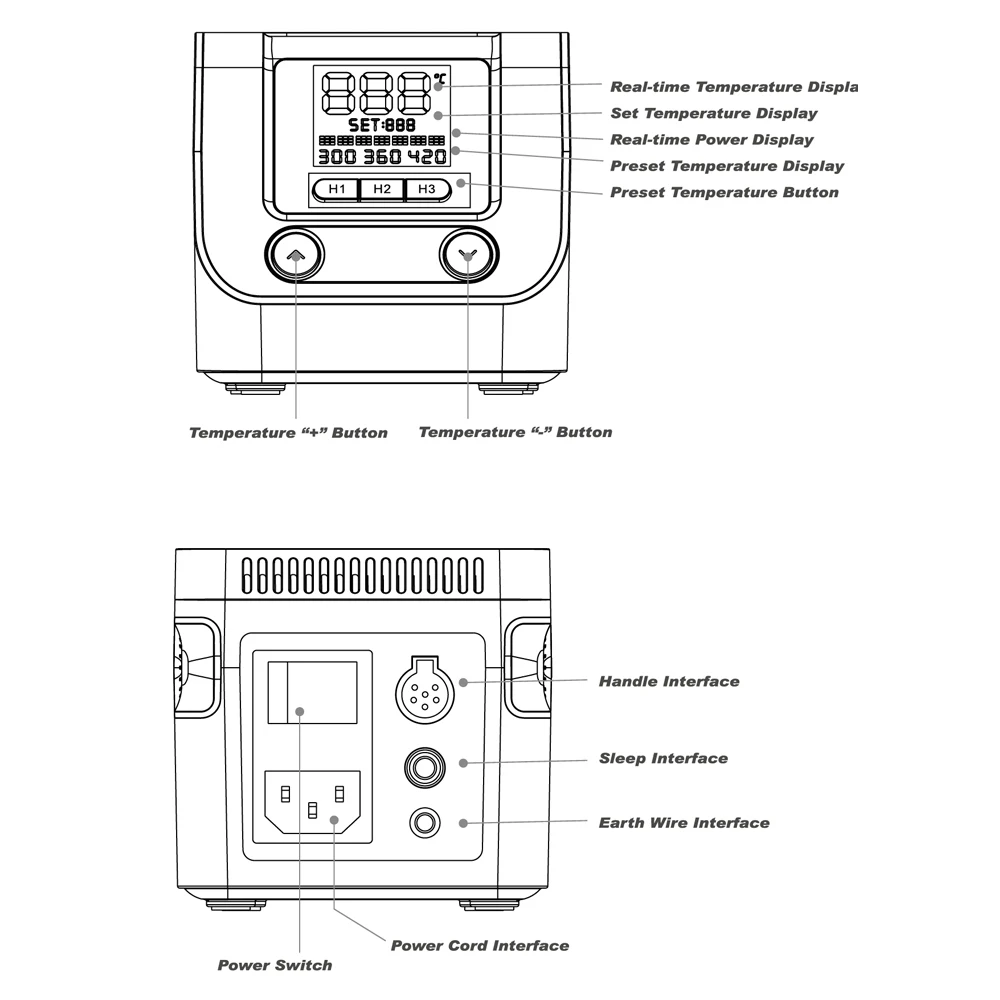 888 ℃
SET:888
300 360 420
H1 H2 H3

Real-time Temperature Displa
Set Temperature Display
Real-time Power Display
Preset Temperature Display
Preset Temperature Button

Temperature “+” Button
Temperature “-” Button

Handle Interface
Sleep Interface
Earth Wire Interface
Power Cord Interface
Power Switch