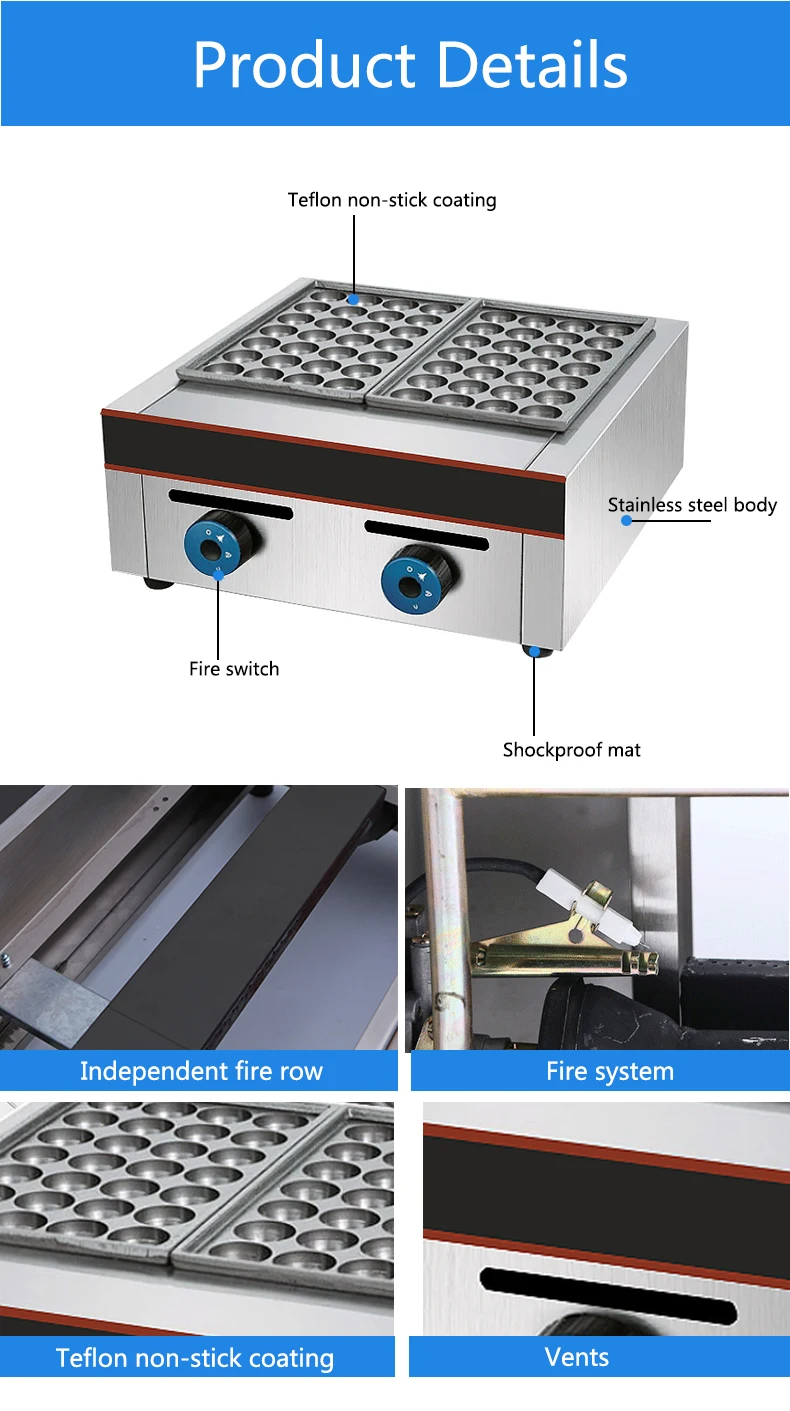 Product Details

Teflon non-stick coating

Stainless steel body

Fire switch

Shockproof mat

Independent fire row

Fire system

Teflon non-stick coating

Vents