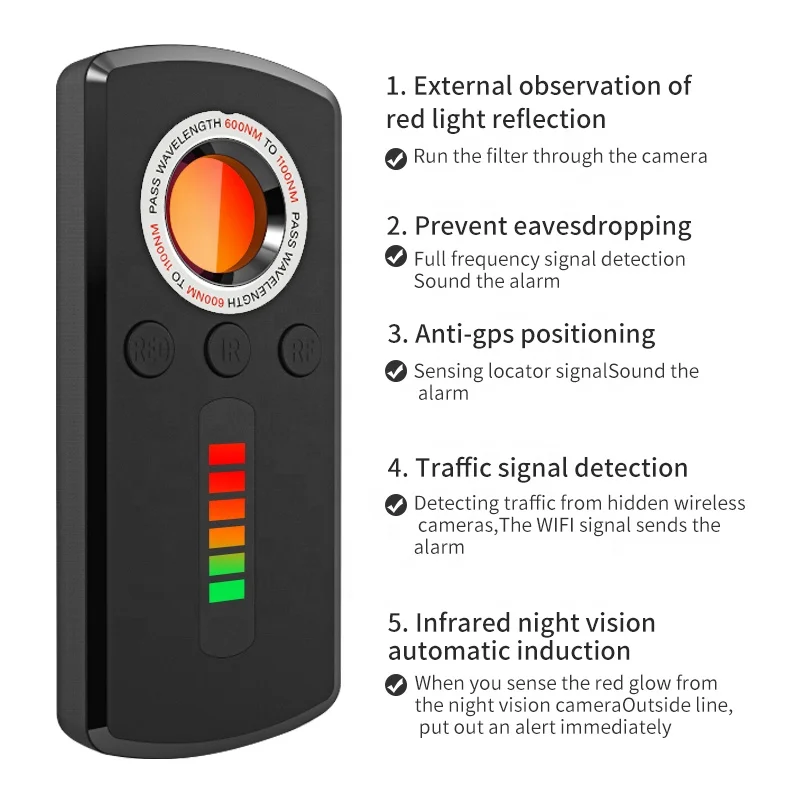 PASS WAVELENGTH 600NM TO 1100NM PASS WAVELENGTH 600NM TO 1100NM

RED IR RF

1. External observation of red light reflection

Run the filter through the camera

2. Prevent eavesdropping

Full frequency signal detection Sound the alarm

3. Anti-gps positioning

Sensing locator signalSound the alarm

4. Traffic signal detection

Detecting traffic from hidden wireless cameras,The WIFI signal sends the alarm

5. Infrared night vision automatic induction

When you sense the red glow from the night vision cameraOutside line, put out an alert immediately