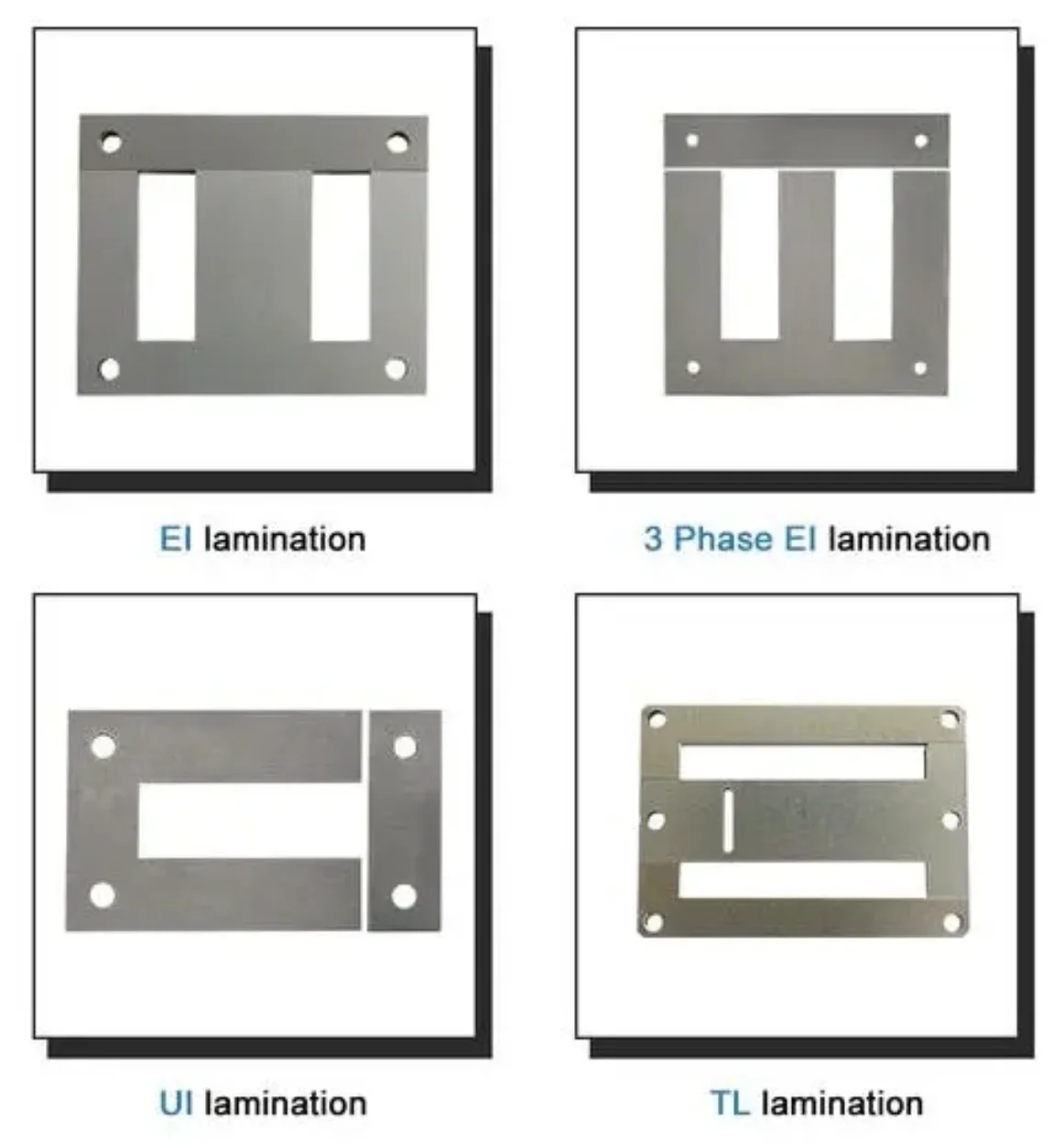 EI lamination

3 Phase EI lamination

UI lamination

TL lamination