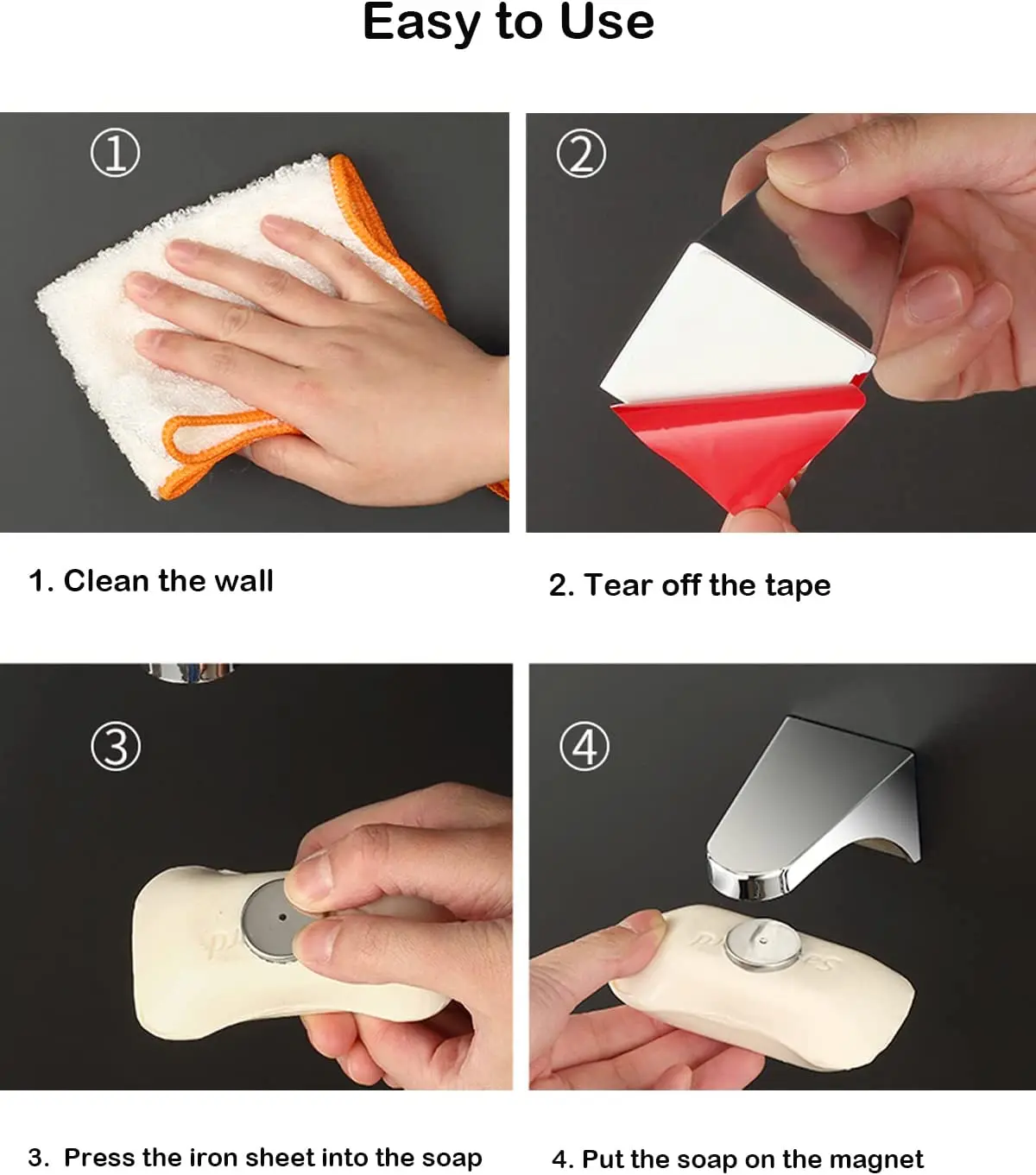 Easy to Use

①

②

1. Clean the wall

2. Tear off the tape

③

④

3. Press the iron sheet into the soap

4. Put the soap on the magnet