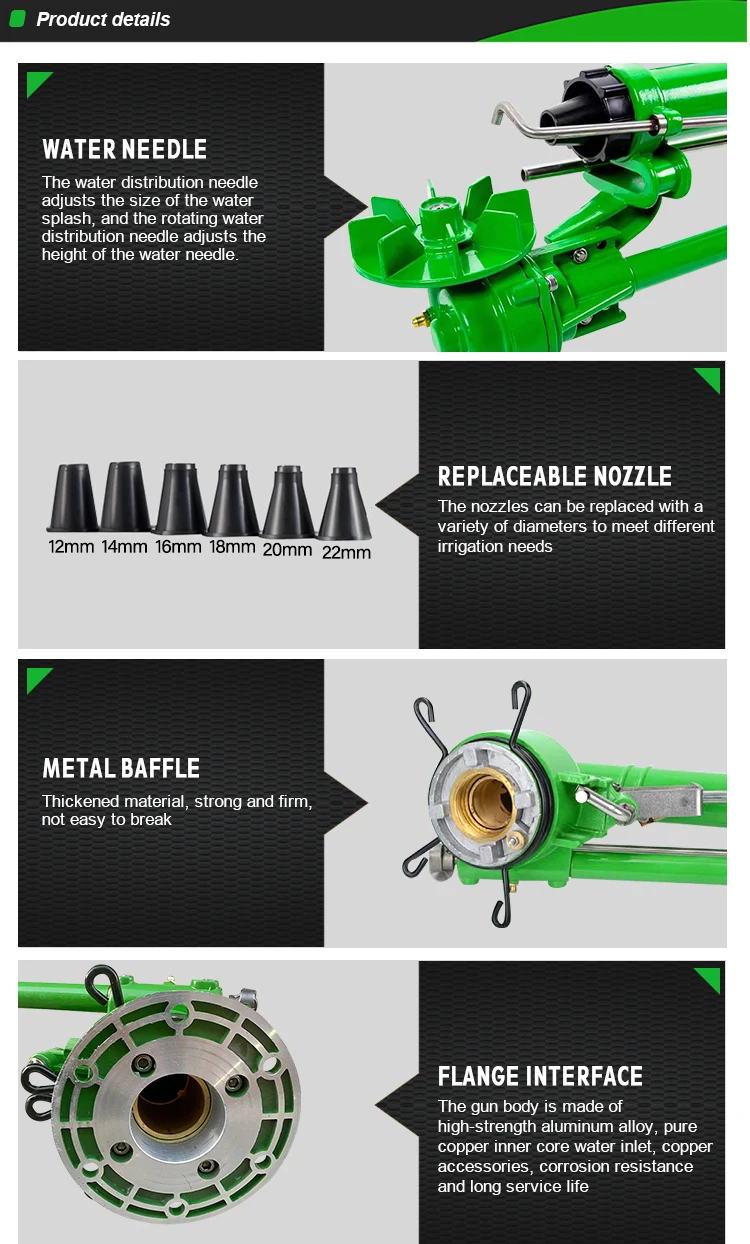 Product details

WATER NEEDLE

The water distribution needle adjusts the size of the water splash, and the rotating water distribution needle adjusts the height of the water needle.

12mm 14mm 16mm 18mm 20mm 22mm

REPLACEABLE NOZZLE

The nozzles can be replaced with a variety of diameters to meet different irrigation needs

METAL BAFFLE

Thickened material, strong and firm, not easy to break

FLANGE INTERFACE

The gun body is made of high-strength aluminum alloy, pure copper inner core water inlet, copper accessories, corrosion resistance and long service life