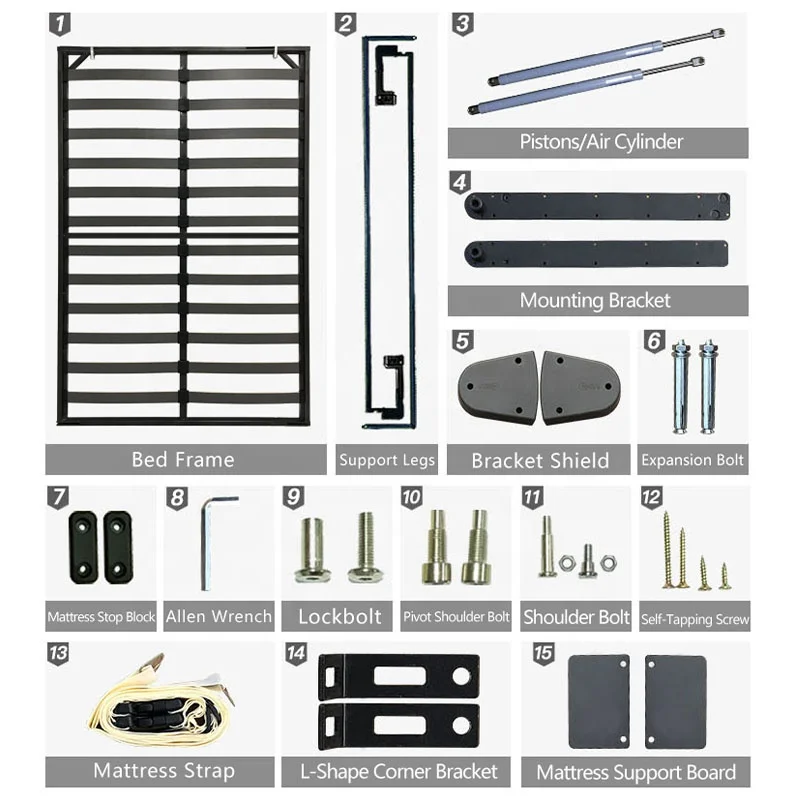 1
Bed Frame

2
Support Legs

3
Pistons/Air Cylinder

4
Mounting Bracket

5
Bracket Shield

6
Expansion Bolt

7
Mattress Stop Block

8
Allen Wrench

9
Lockbolt

10
Pivot Shoulder Bolt

11
Shoulder Bolt

12
Self-Tapping Screw

13
Mattress Strap

14
L-Shape Corner Bracket

15
Mattress Support Board