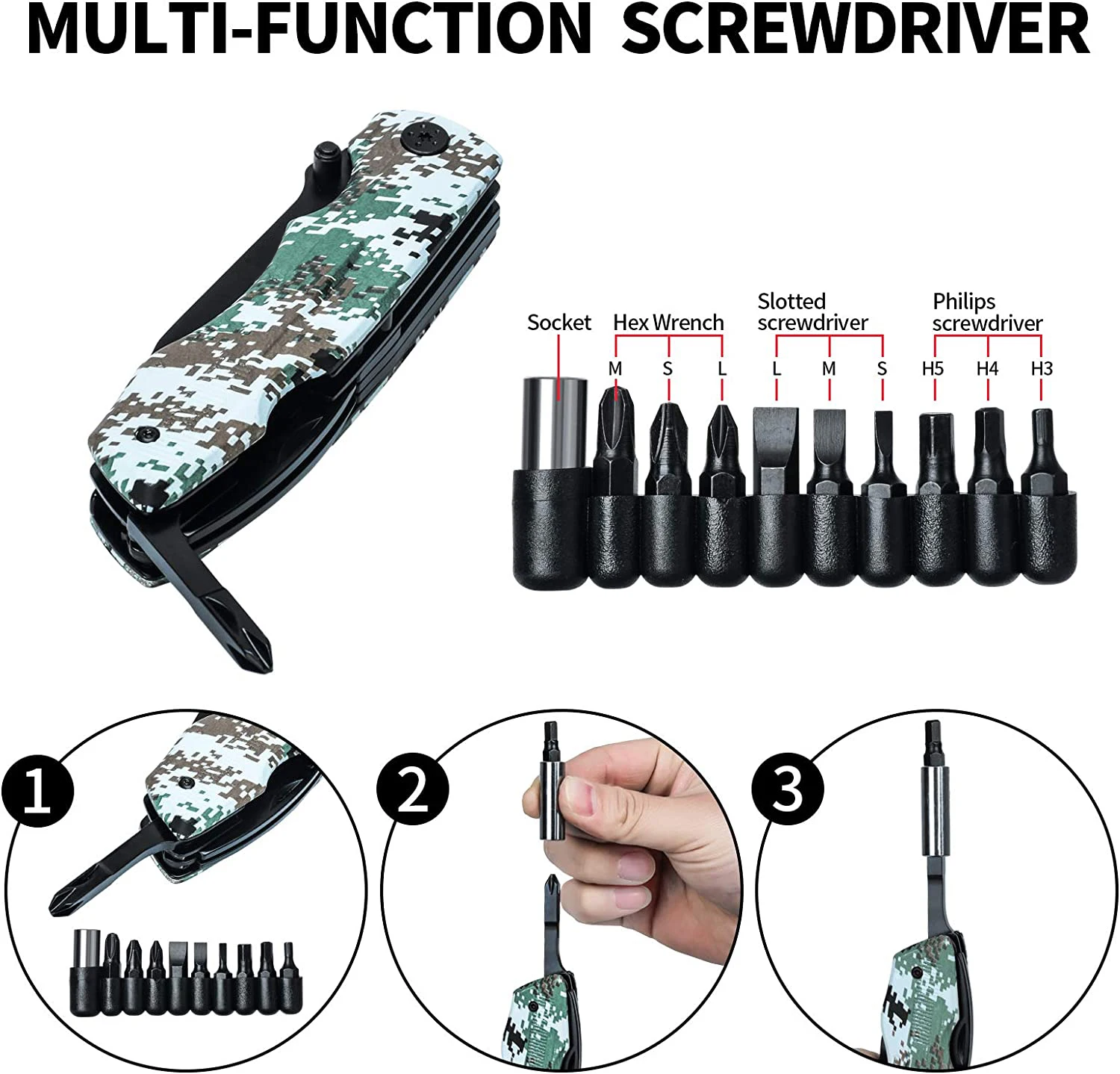 MULTI-FUNCTION SCREWDRIVER

Socket

Hex Wrench

M S L

Slotted screwdriver

L M S

Philips screwdriver

H5 H4 H3

1

2

3