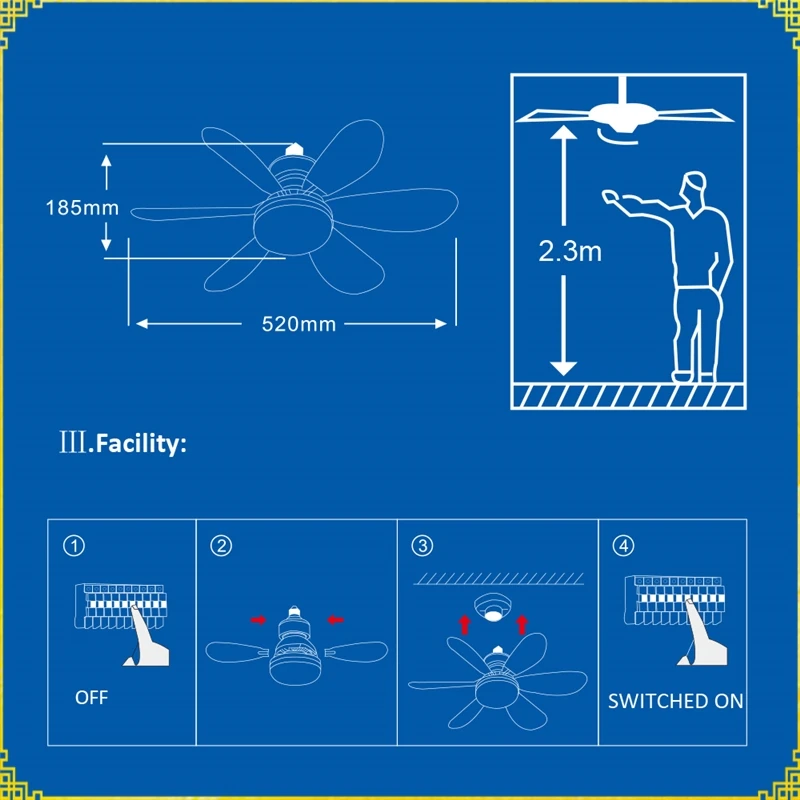 185mm

520mm

2.3m

Ⅲ.Facility:

①

OFF

②

③

④

SWITCHED ON