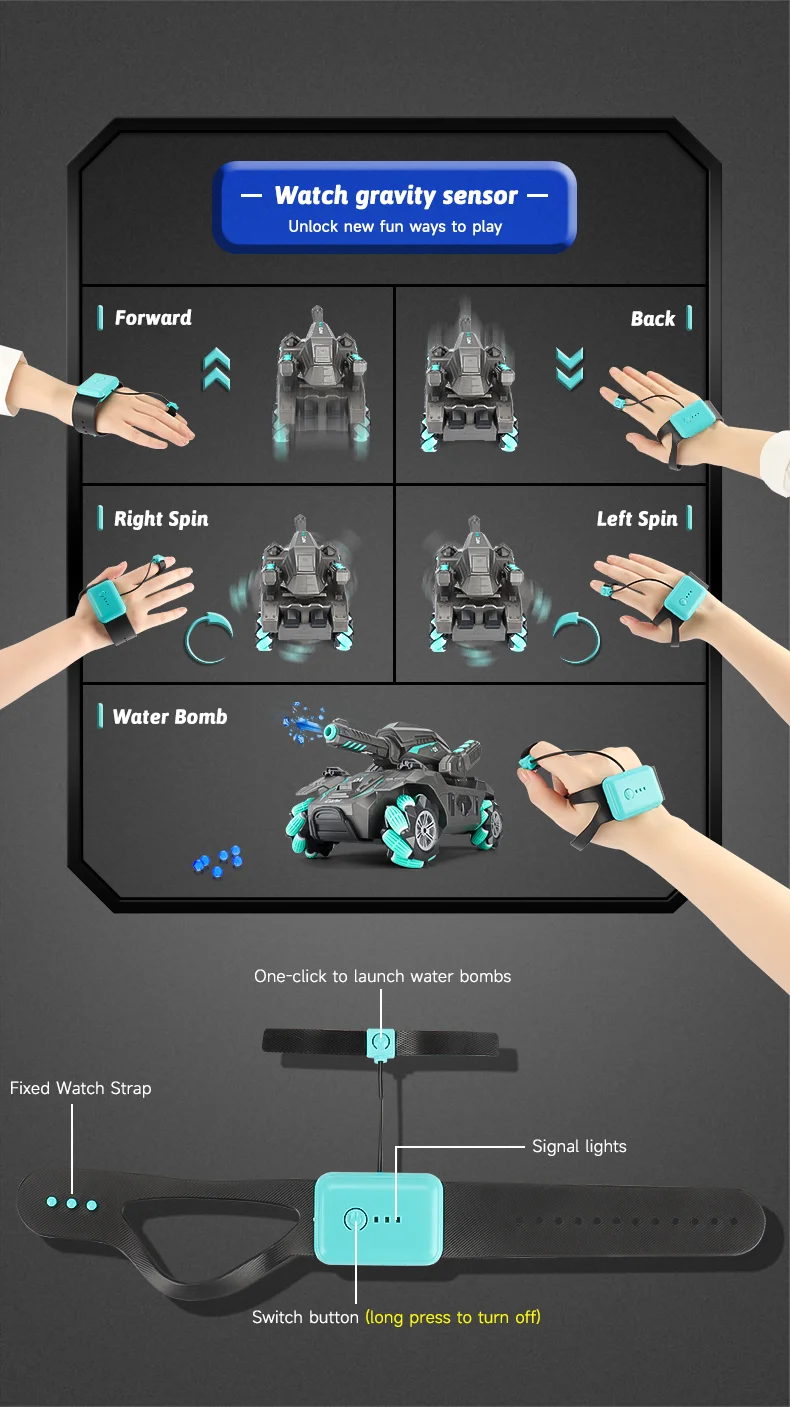 — Watch gravity sensor —
Unlock new fun ways to play

Forward

Back

Right Spin

Left Spin

Water Bomb

One-click to launch water bombs

Fixed Watch Strap

Signal lights

Switch button (long press to turn off)