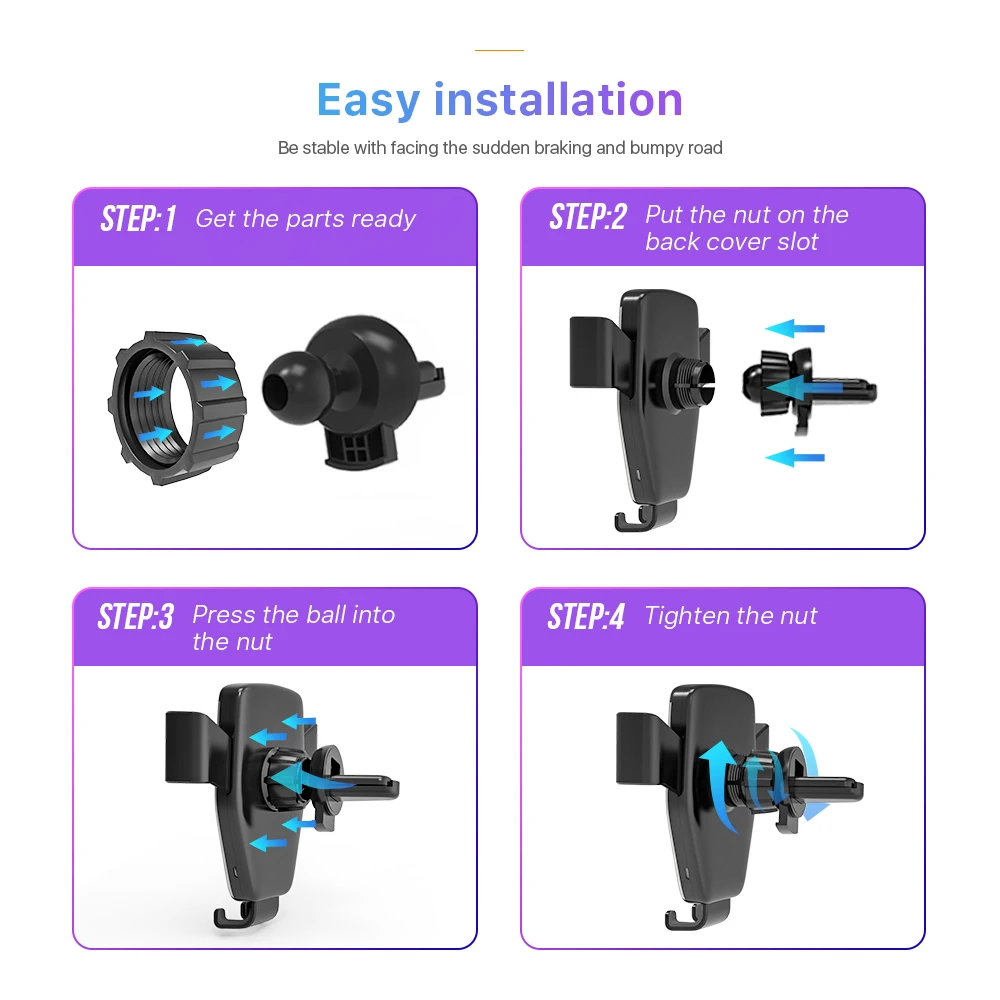 Easy installation

Be stable with facing the sudden braking and bumpy road

STEP:1 Get the parts ready

STEP:2 Put the nut on the back cover slot

STEP:3 Press the ball into the nut

STEP:4 Tighten the nut