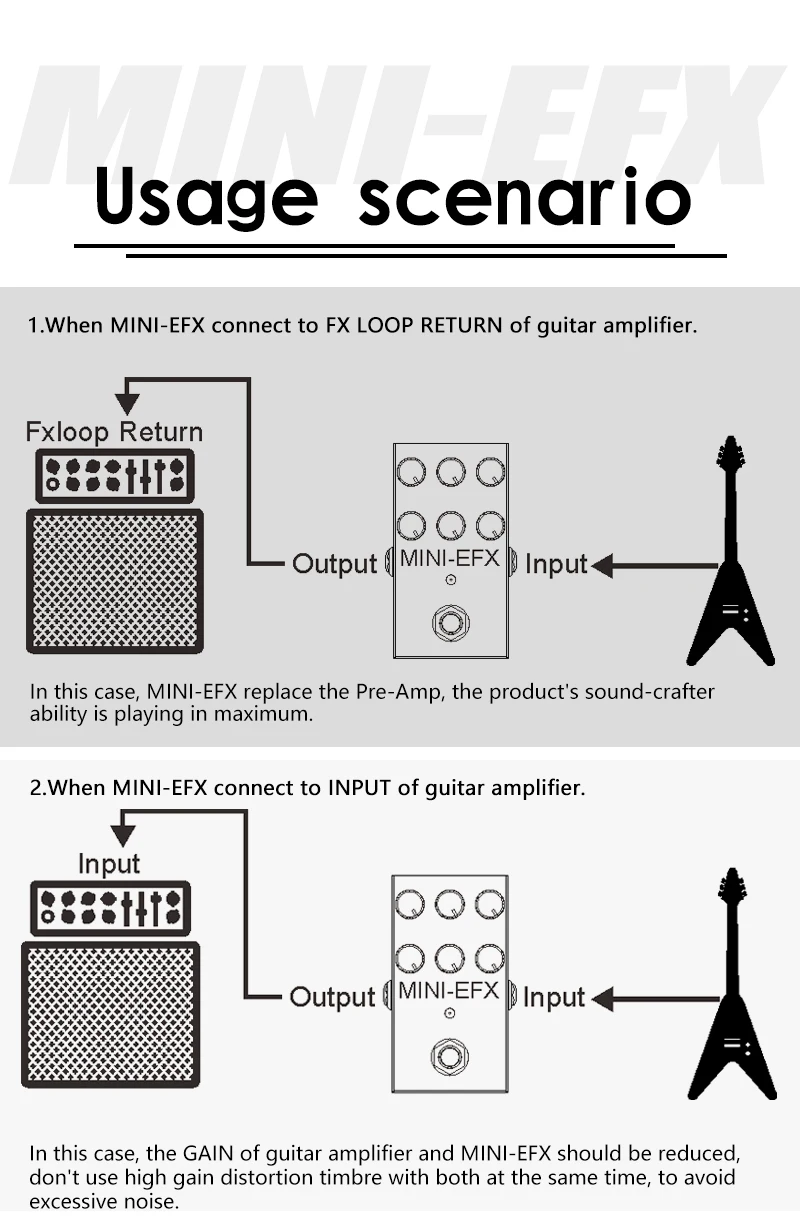 MINI-EFX

Usage scenario

1.When MINI-EFX connect to FX LOOP RETURN of guitar amplifier.

Fxloop Return

Output

MINI-EFX

Input

In this case, MINI-EFX replace the Pre-Amp, the product's sound-crafter ability is playing in maximum.

2.When MINI-EFX connect to INPUT of guitar amplifier.

Input

Output

MINI-EFX

Input

In this case, the GAIN of guitar amplifier and MINI-EFX should be reduced, don't use high gain distortion timbre with both at the same time, to avoid excessive noise.