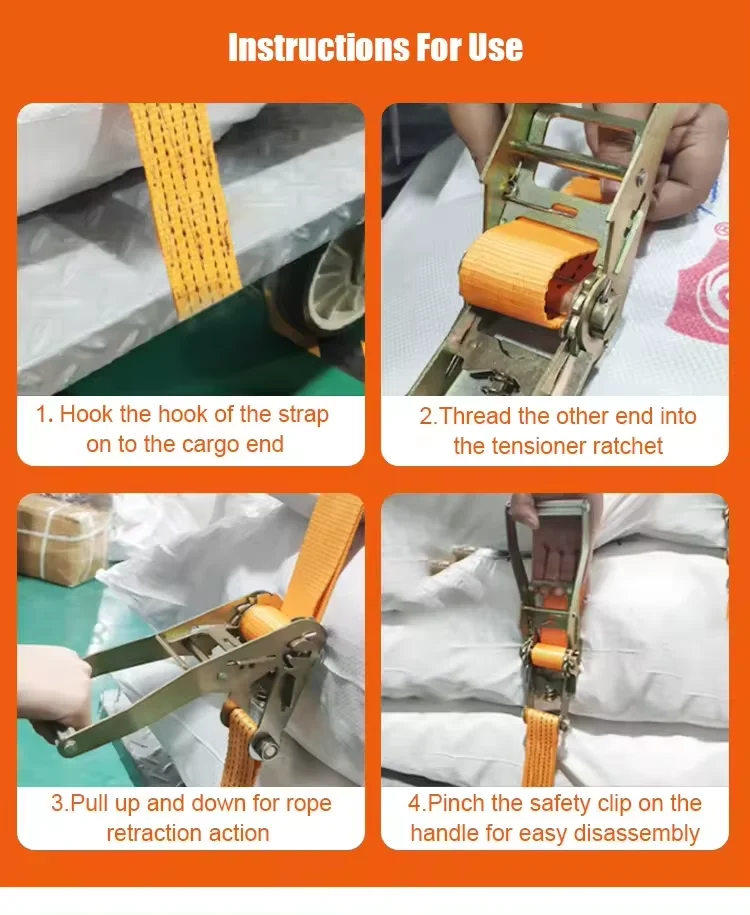 Instructions For Use

1. Hook the hook of the strap on to the cargo end

2.Thread the other end into the tensioner ratchet

3.Pull up and down for rope retraction action

4.Pinch the safety clip on the handle for easy disassembly