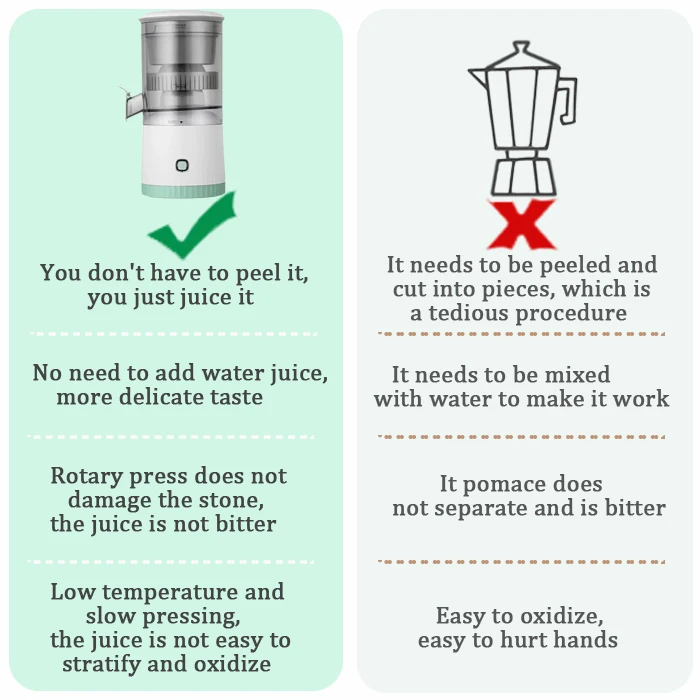 You don't have to peel it, you just juice it

No need to add water juice, more delicate taste

Rotary press does not damage the stone, the juice is not bitter

Low temperature and slow pressing, the juice is not easy to stratify and oxidize

It needs to be peeled and cut into pieces, which is a tedious procedure

It needs to be mixed with water to make it work

It pomace does not separate and is bitter

Easy to oxidize, easy to hurt hands