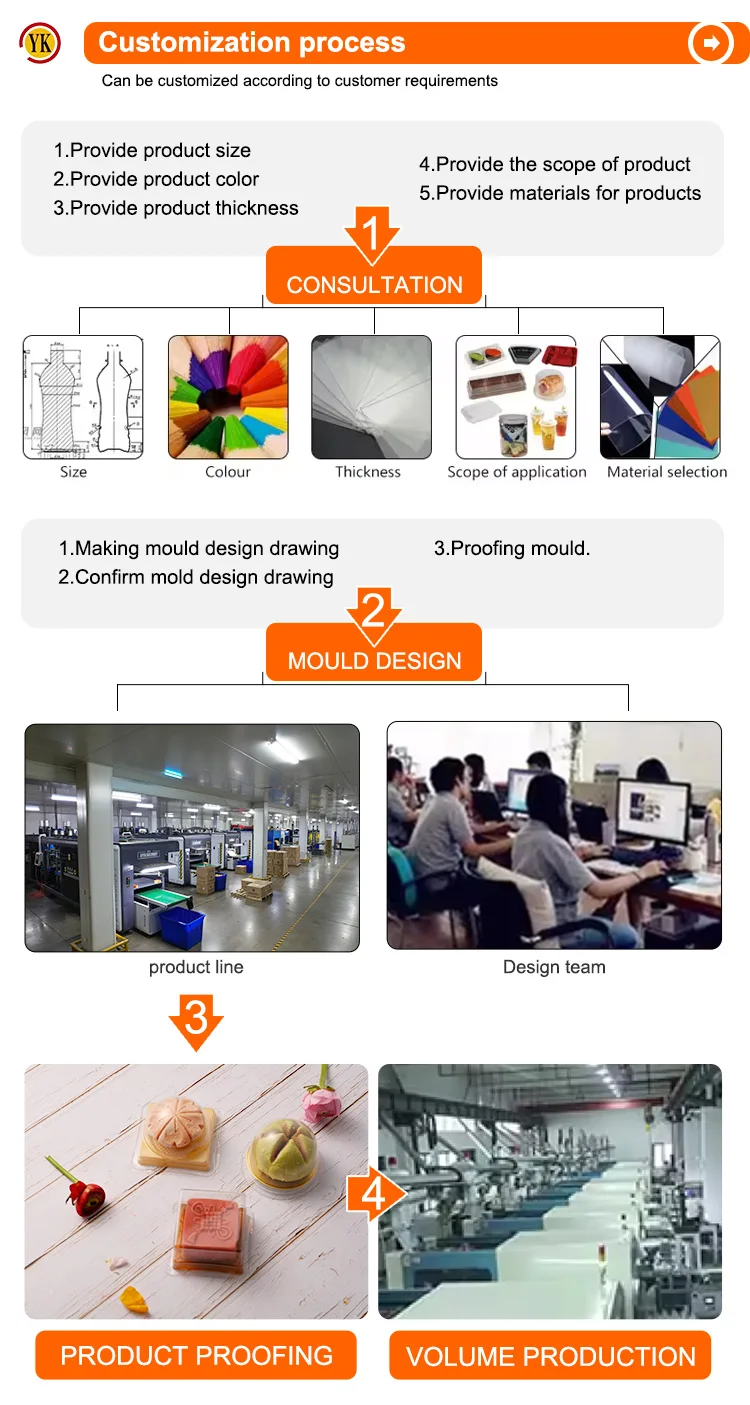 YK

Customization process

Can be customized according to customer requirements

1.Provide product size
2.Provide product color
3.Provide product thickness

4.Provide the scope of product
5.Provide materials for products

1

CONSULTATION

Size

Colour

Thickness

Scope of application

Material selection

1.Making mould design drawing
2.Confirm mold design drawing

3.Proofing mould.

2

MOULD DESIGN

product line

Design team

3

4

PRODUCT PROOFING

VOLUME PRODUCTION