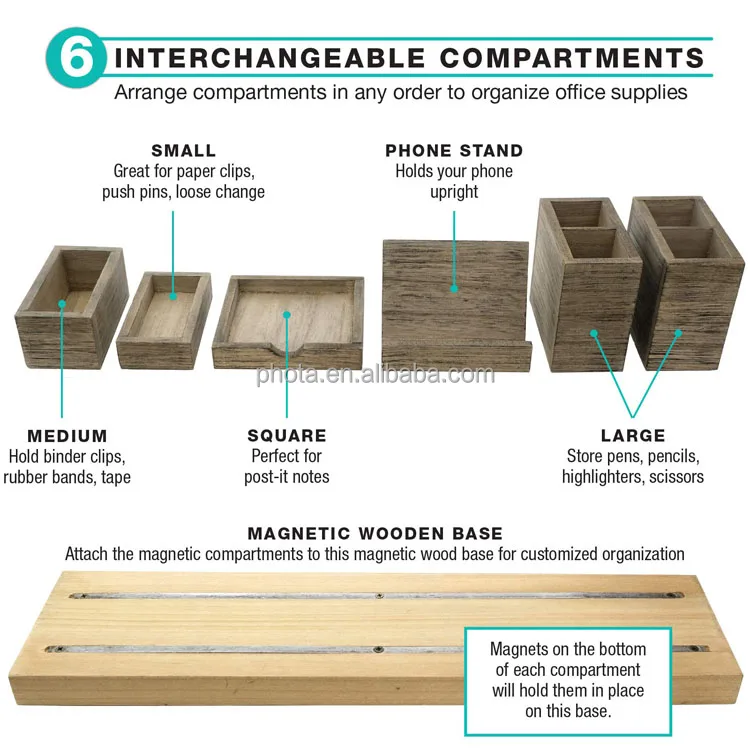 6 INTERCHANGEABLE COMPARTMENTS
Arrange compartments in any order to organize office supplies

SMALL
Great for paper clips, push pins, loose change

PHONE STAND
Holds your phone upright

phota.en.alibaba.com

MEDIUM
Hold binder clips, rubber bands, tape

SQUARE
Perfect for post-it notes

LARGE
Store pens, pencils, highlighters, scissors

MAGNETIC WOODEN BASE
Attach the magnetic compartments to this magnetic wood base for customized organization

Magnets on the bottom of each compartment will hold them in place on this base.